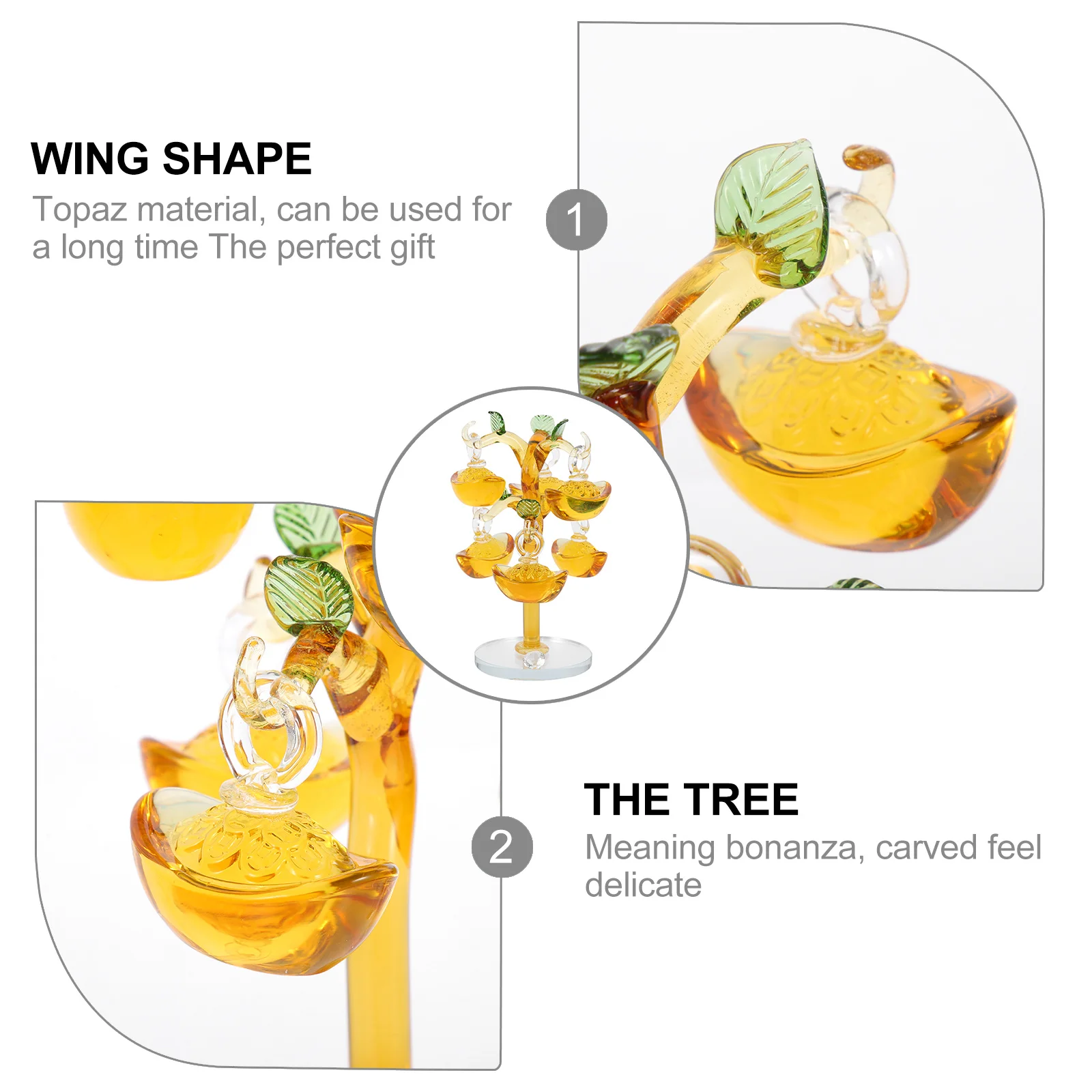 WING SHAPE

Topaz material, can be used for a long time The perfect gift

1

2

THE TREE

Meaning bonanza, carved feel delicate