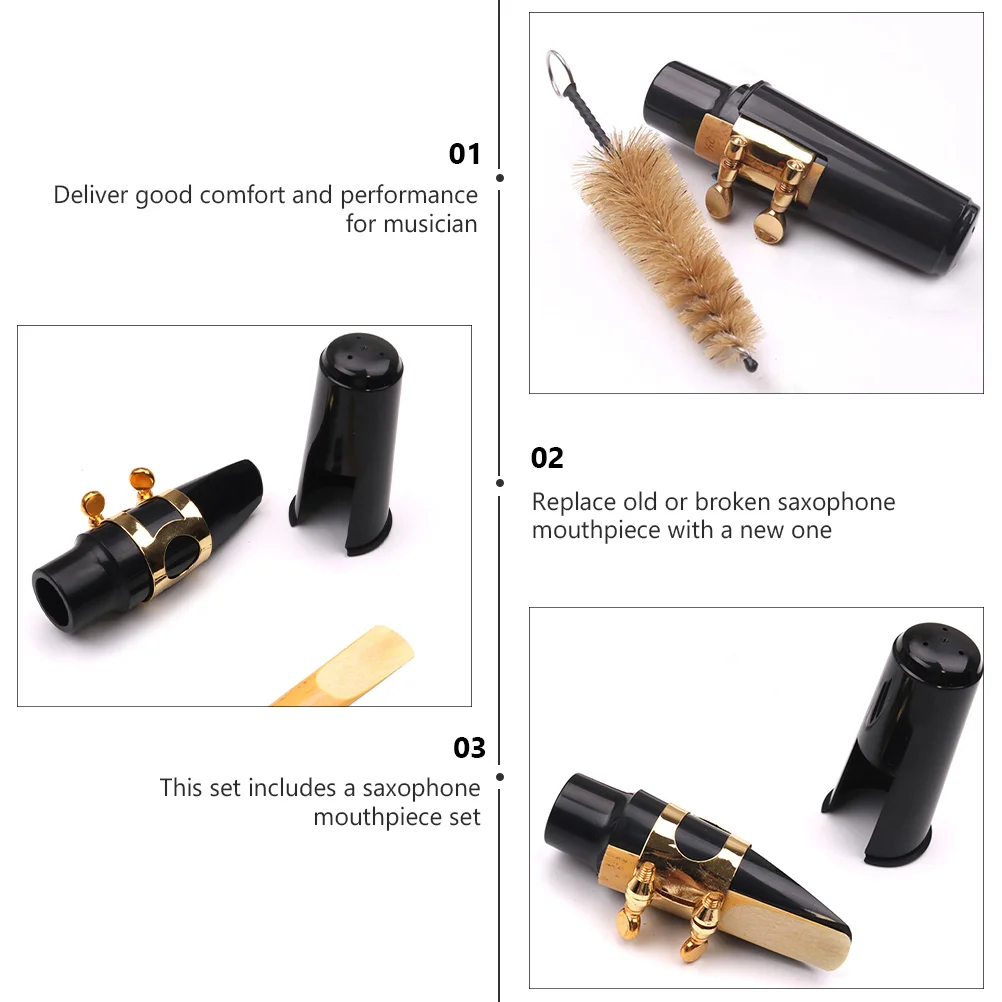 01
Deliver good comfort and performance for musician

02
Replace old or broken saxophone mouthpiece with a new one

03
This set includes a saxophone mouthpiece set