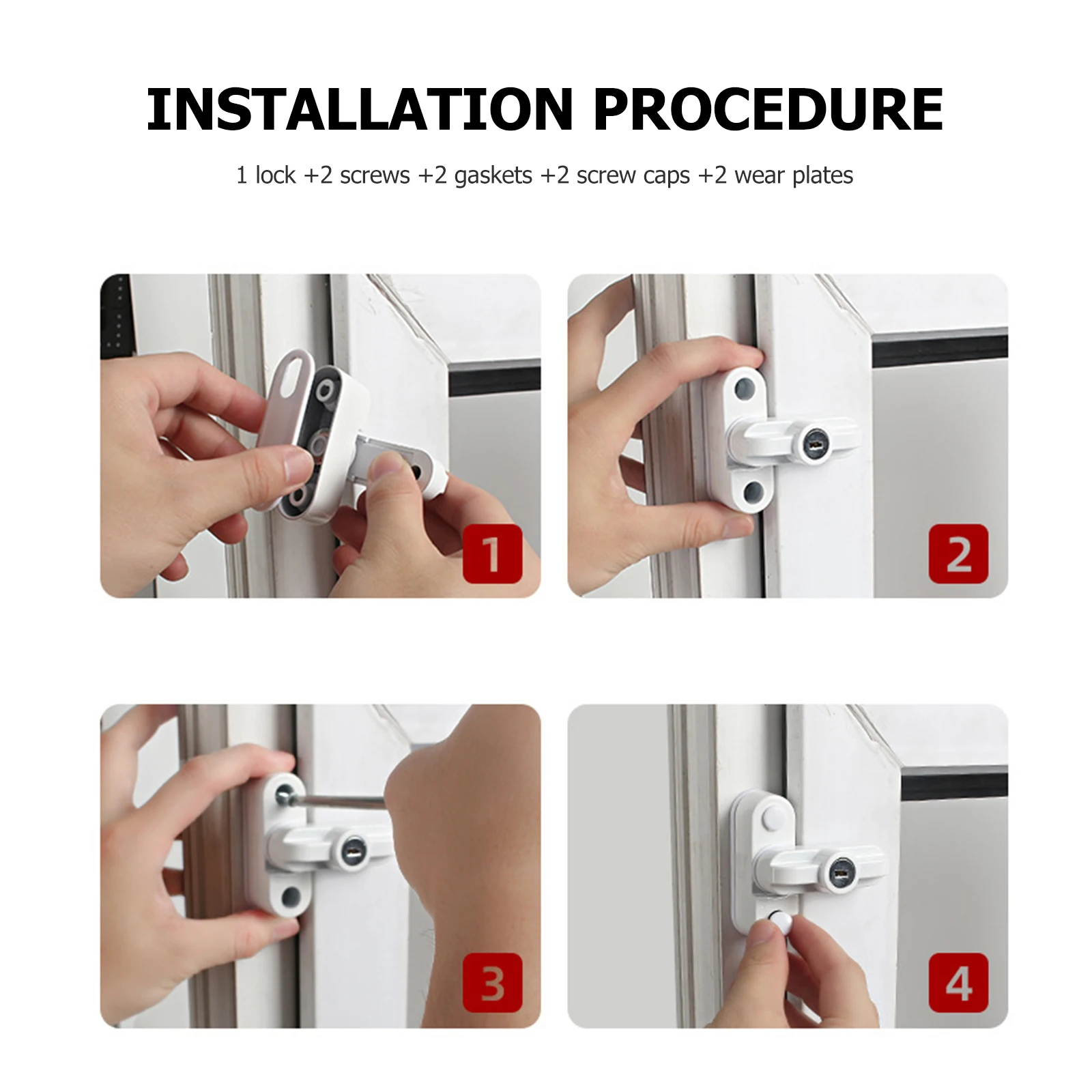 INSTALLATION PROCEDURE

1 lock +2 screws +2 gaskets +2 screw caps +2 wear plates

1

2

3

4