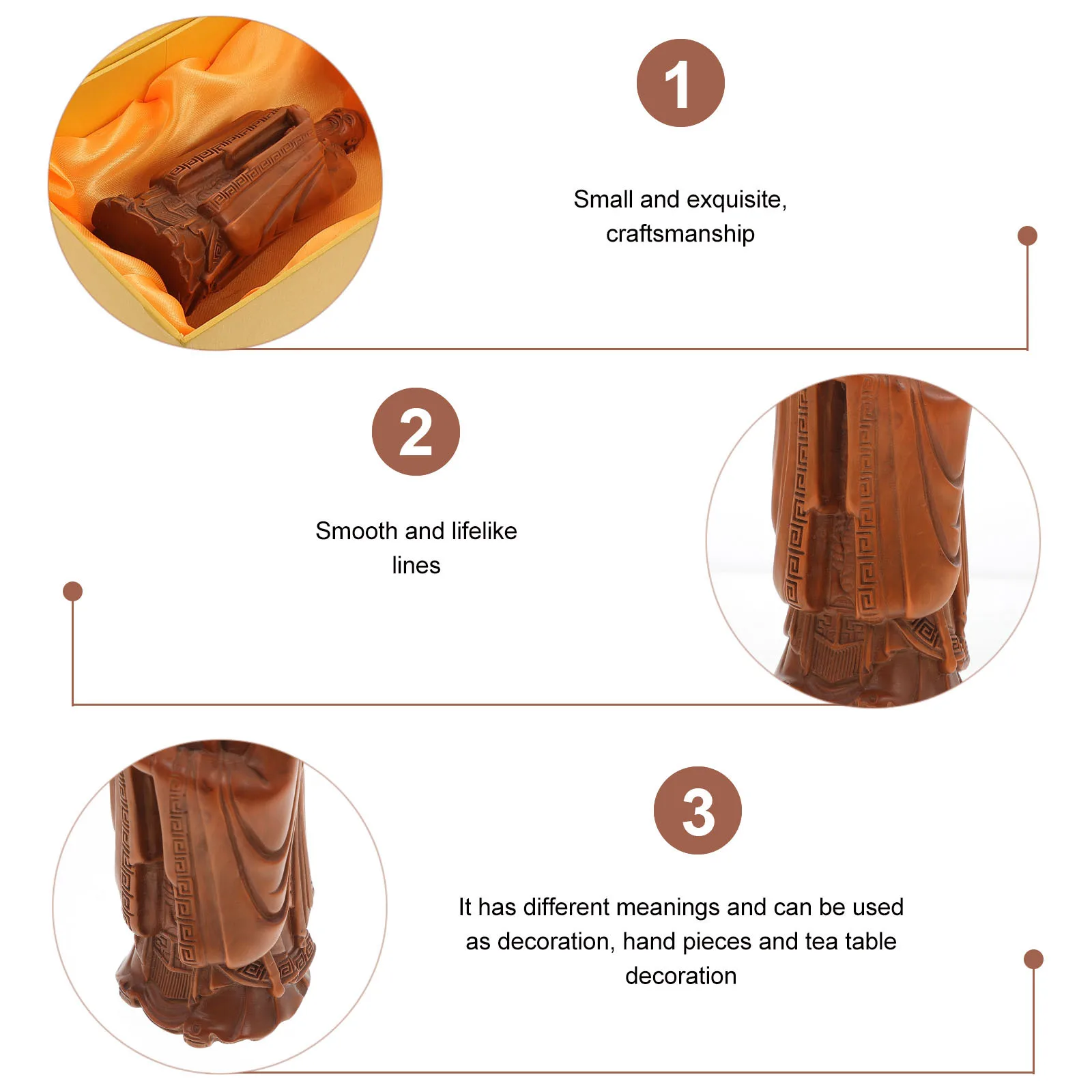 1

Small and exquisite, craftsmanship

2

Smooth and lifelike lines

3

It has different meanings and can be used as decoration, hand pieces and tea table decoration