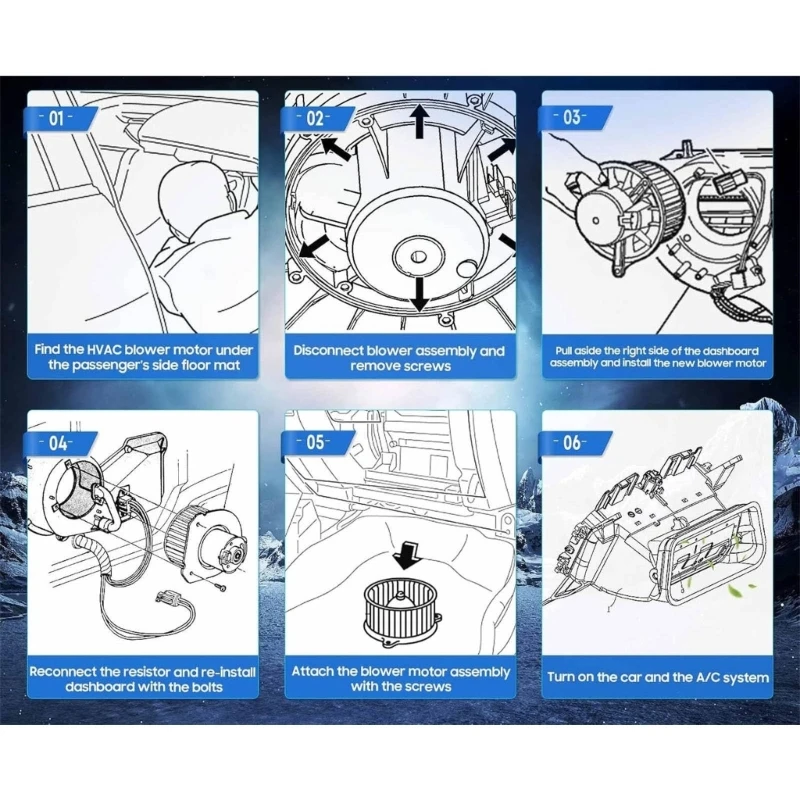 - 01 -

Find the HVAC blower motor under the passenger's side floor mat

- 02 -

Disconnect blower assembly and remove screws

- 03 -

Pull aside the right side of the dashboard assembly and install the new blower motor

- 04 -

Reconnect the resistor and re-install dashboard with the bolts

- 05 -

Attach the blower motor assembly with the screws

- 06 -

Turn on the car and the A/C system