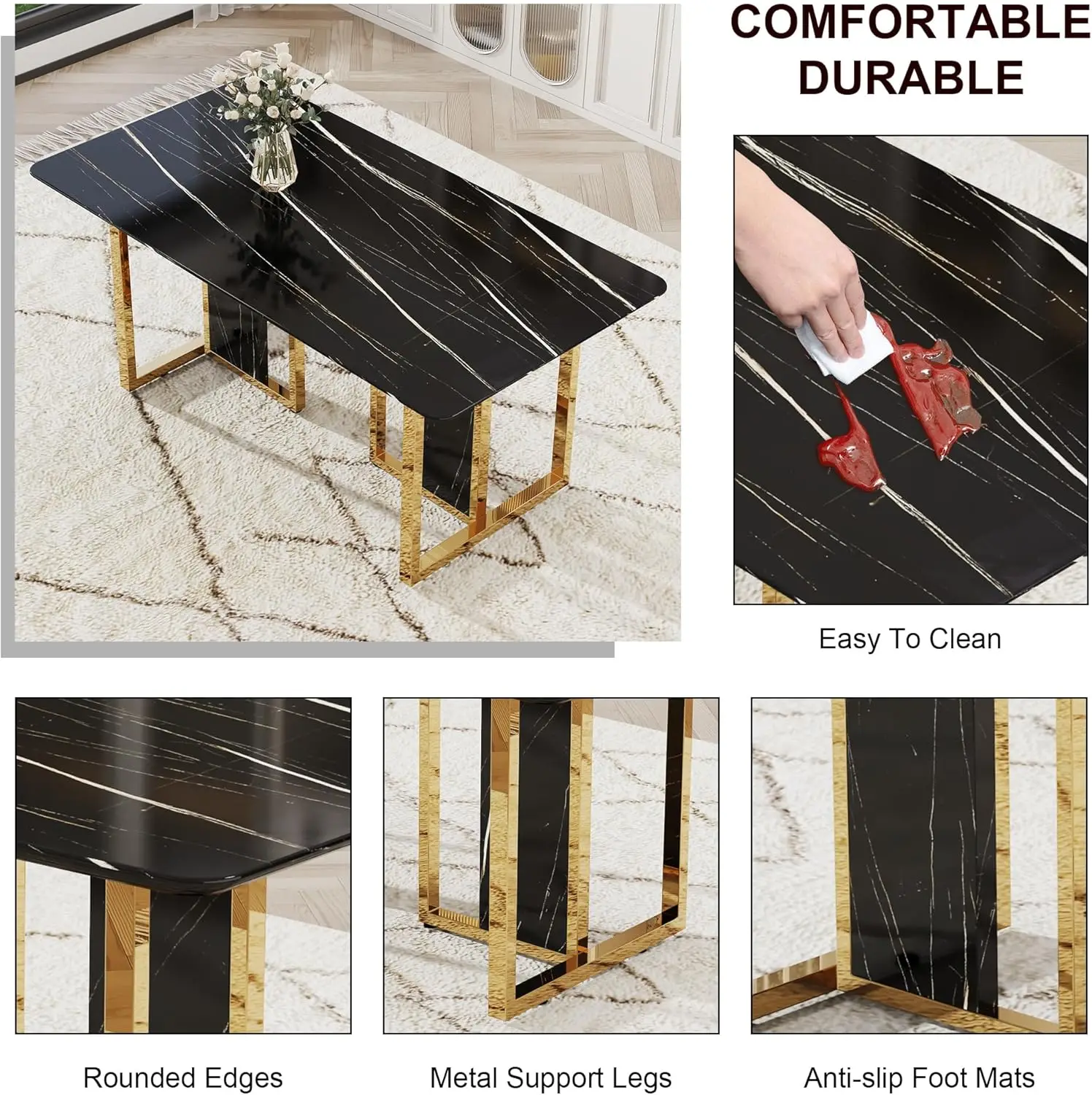 COMFORTABLE
DURABLE

Easy To Clean

Rounded Edges

Metal Support Legs

Anti-slip Foot Mats