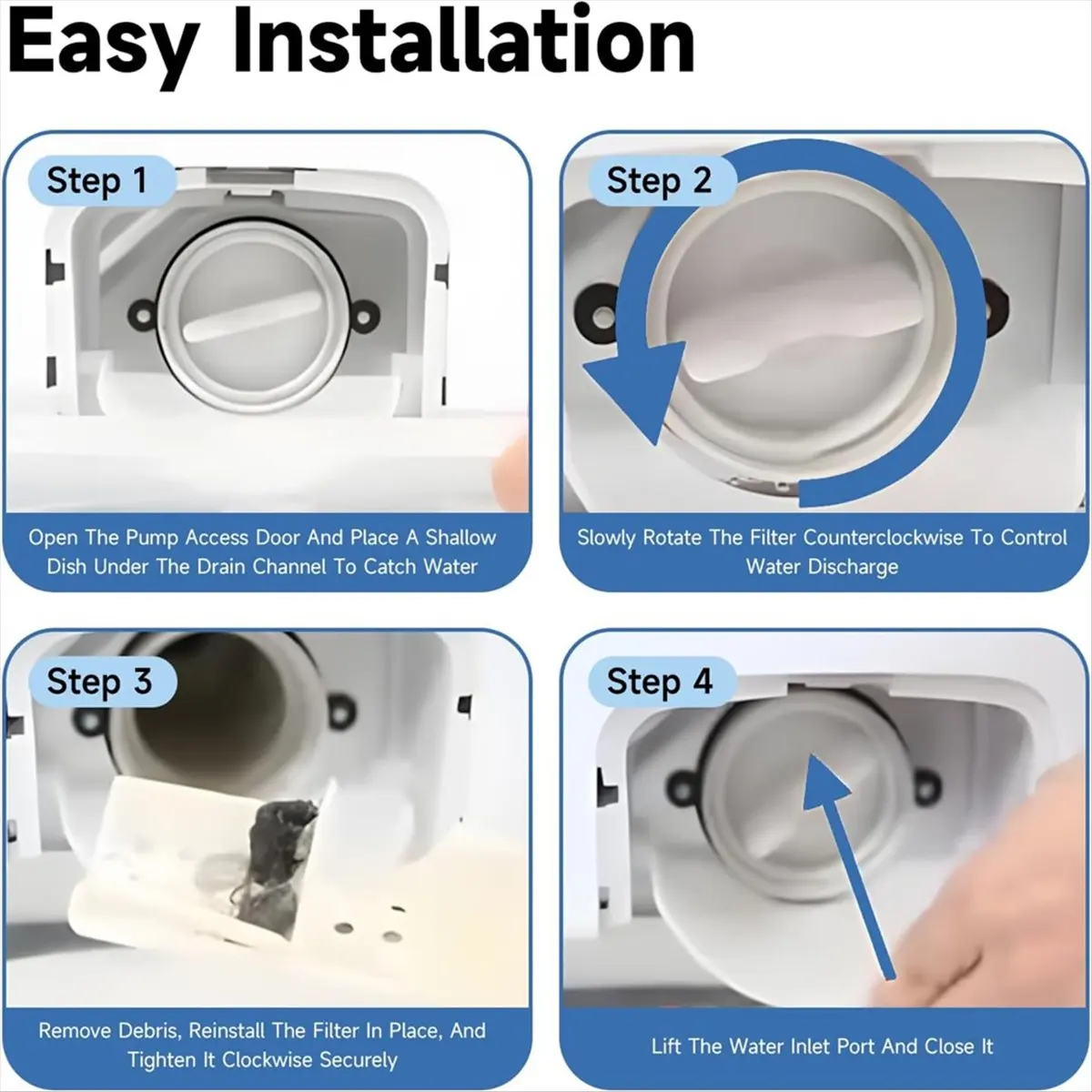 Easy Installation

Step 1

Open The Pump Access Door And Place A Shallow Dish Under The Drain Channel To Catch Water

Step 2

Slowly Rotate The Filter Counterclockwise To Control Water Discharge

Step 3

Remove Debris, Reinstall The Filter In Place, And Tighten It Clockwise Securely

Step 4

Lift The Water Inlet Port And Close It