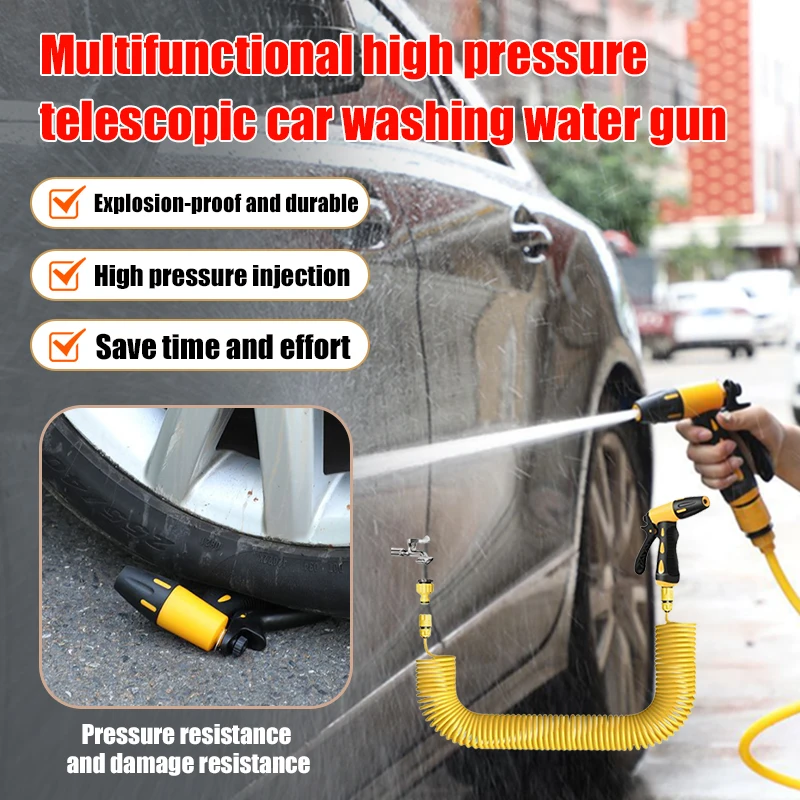 Multifunctional high pressure telescopic car washing water gun

Explosion-proof and durable

High pressure injection

Save time and effort

Pressure resistance and damage resistance