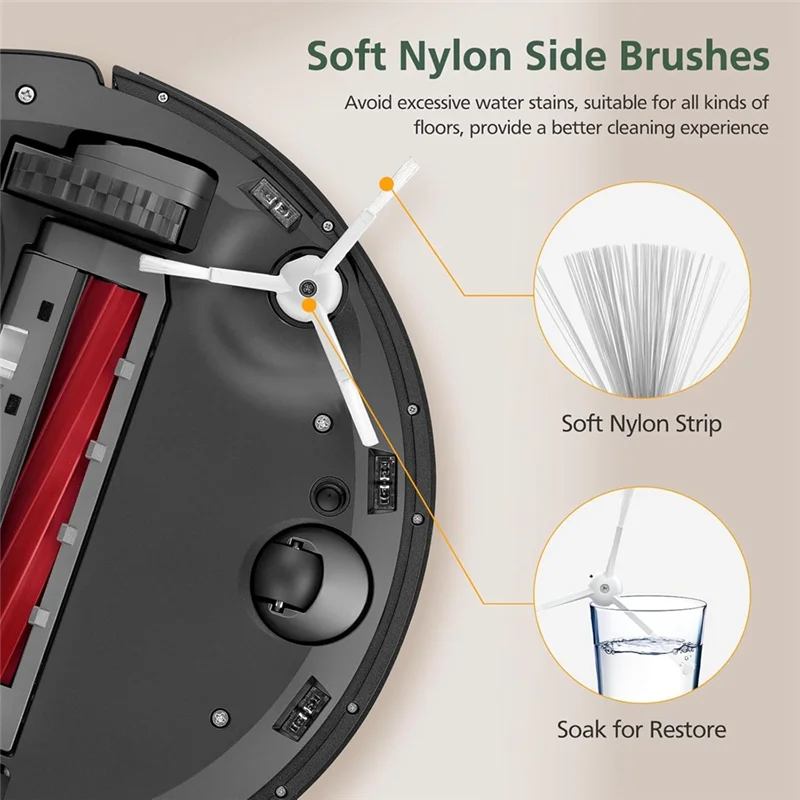 Soft Nylon Side Brushes

Avoid excessive water stains, suitable for all kinds of floors, provide a better cleaning experience

Soft Nylon Strip

Soak for Restore