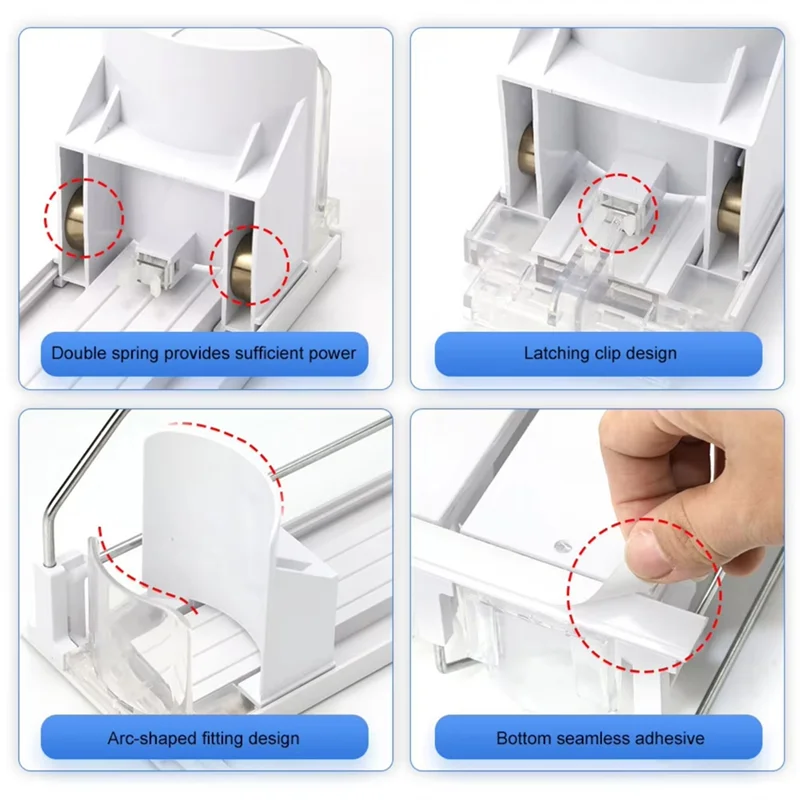 Double spring provides sufficient power

Latching clip design

Arc-shaped fitting design

Bottom seamless adhesive