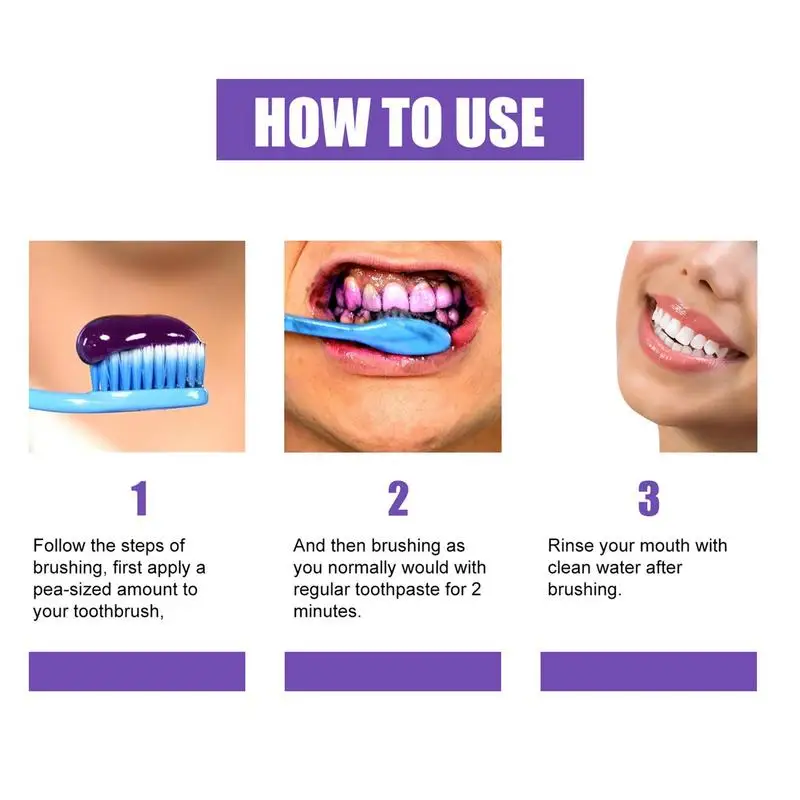 HOW TO USE

1

Follow the steps of brushing, first apply a pea-sized amount to your toothbrush,

2

And then brushing as you normally would with regular toothpaste for 2 minutes.

3

Rinse your mouth with clean water after brushing.