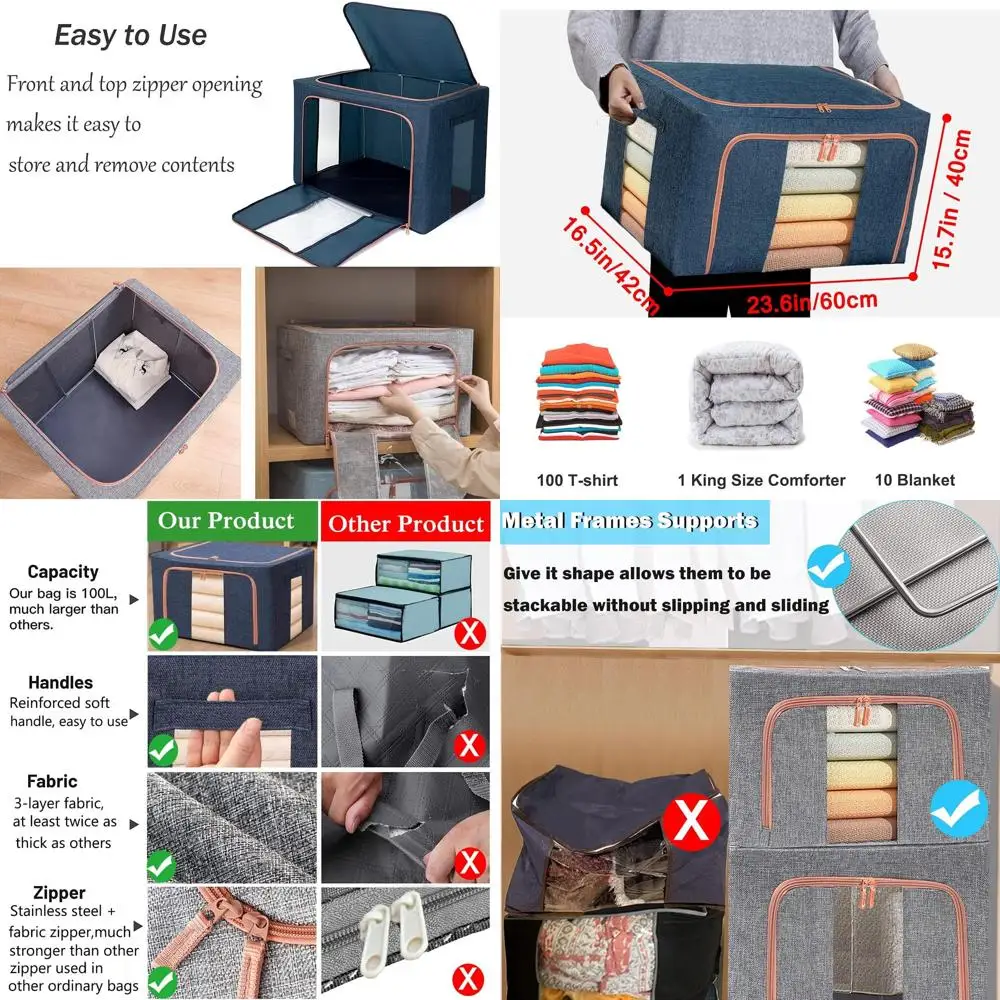 Easy to Use

Front and top zipper opening makes it easy to store and remove contents

16.5in/42cm

23.6in/60cm

15.7in / 40cm

100 T-shirt

1 King Size Comforter

10 Blanket

Our Product

Other Product

Capacity
Our bag is 100L, much larger than others.

Handles
Reinforced soft handle, easy to use

Fabric
3-layer fabric, at least twice as thick as others

Zipper
Stainless steel + fabric zipper,much stronger than other zipper used in other ordinary bags

Metal Frames Supports

Give it shape allows them to be stackable without slipping and sliding