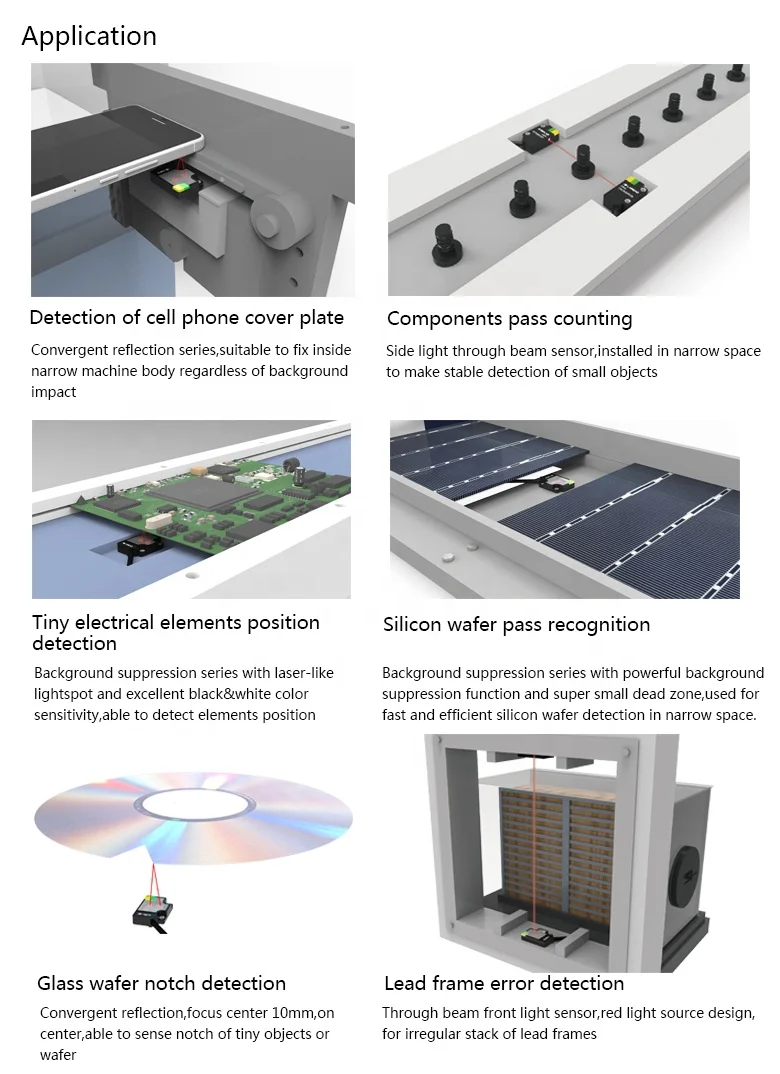 Application

Detection of cell phone cover plate

Convergent reflection series,suitable to fix inside narrow machine body regardless of background impact

Components pass counting

Side light through beam sensor,installed in narrow space to make stable detection of small objects

Tiny electrical elements position detection

Background suppression series with laser-like lightspot and excellent black&white color sensitivity,able to detect elements position

Silicon wafer pass recognition

Background suppression series with powerful background suppression function and super small dead zone,used for fast and efficient silicon wafer detection in narrow space.

Glass wafer notch detection

Convergent reflection,focus center 10mm,on center,able to sense notch of tiny objects or wafer

Lead frame error detection

Through beam front light sensor,red light source design, for irregular stack of lead frames