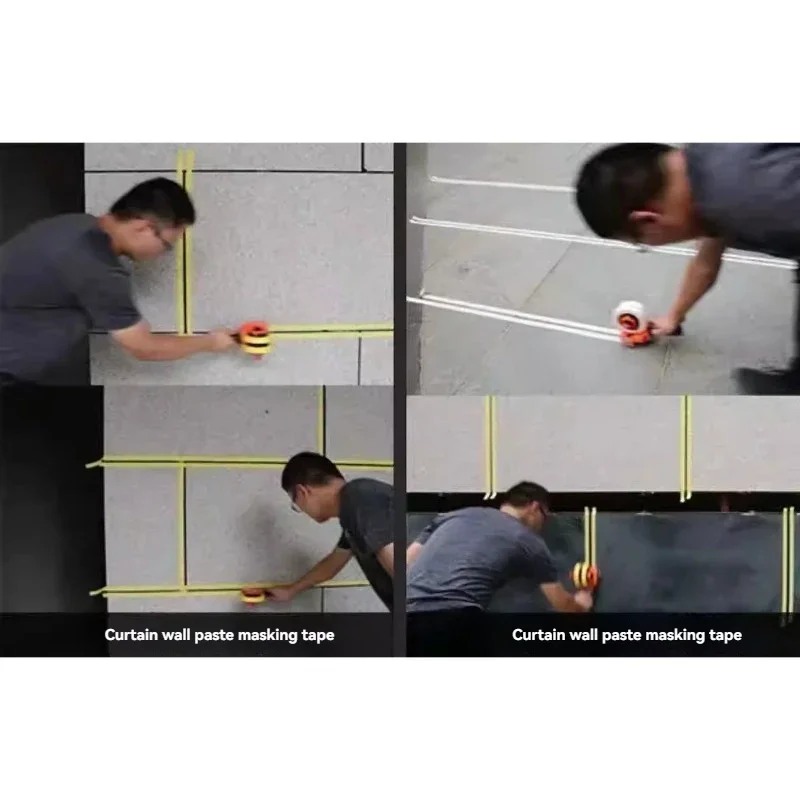 Curtain wall paste masking tape

Curtain wall paste masking tape