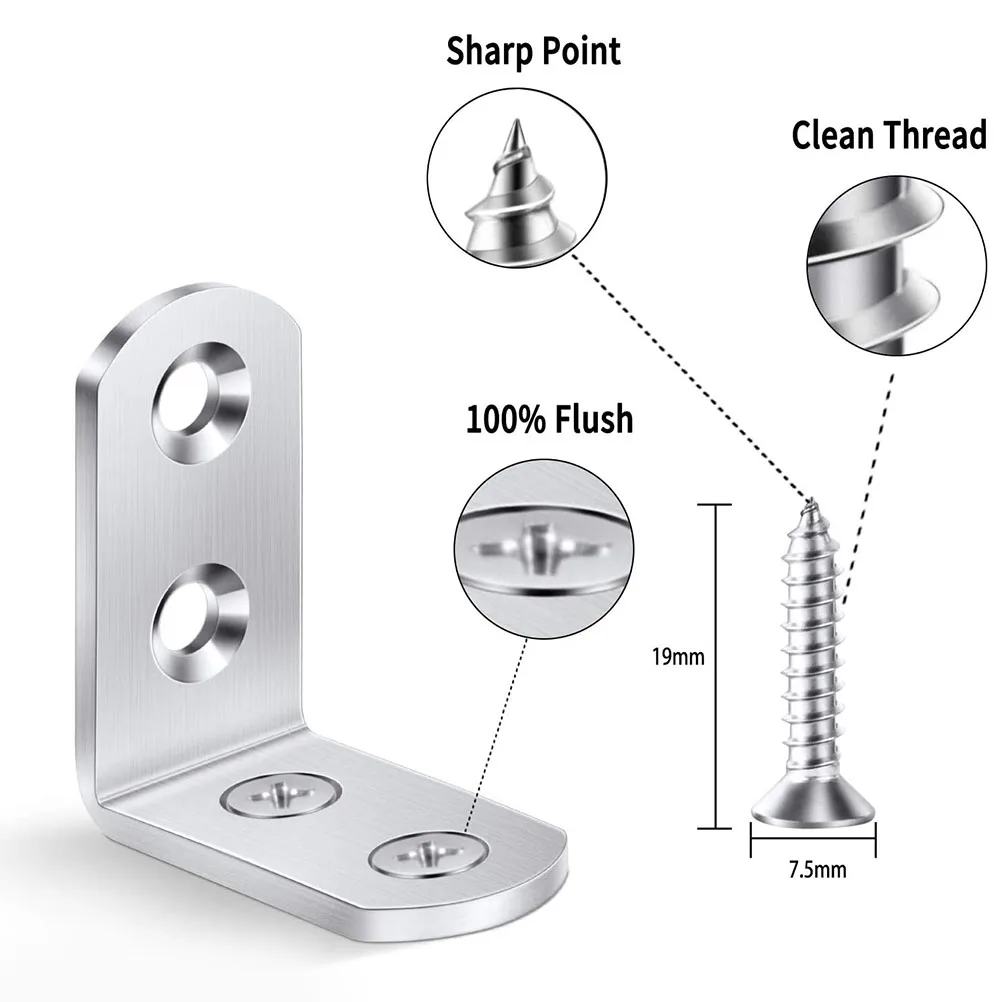 Sharp Point

Clean Thread

100% Flush

19mm

7.5mm