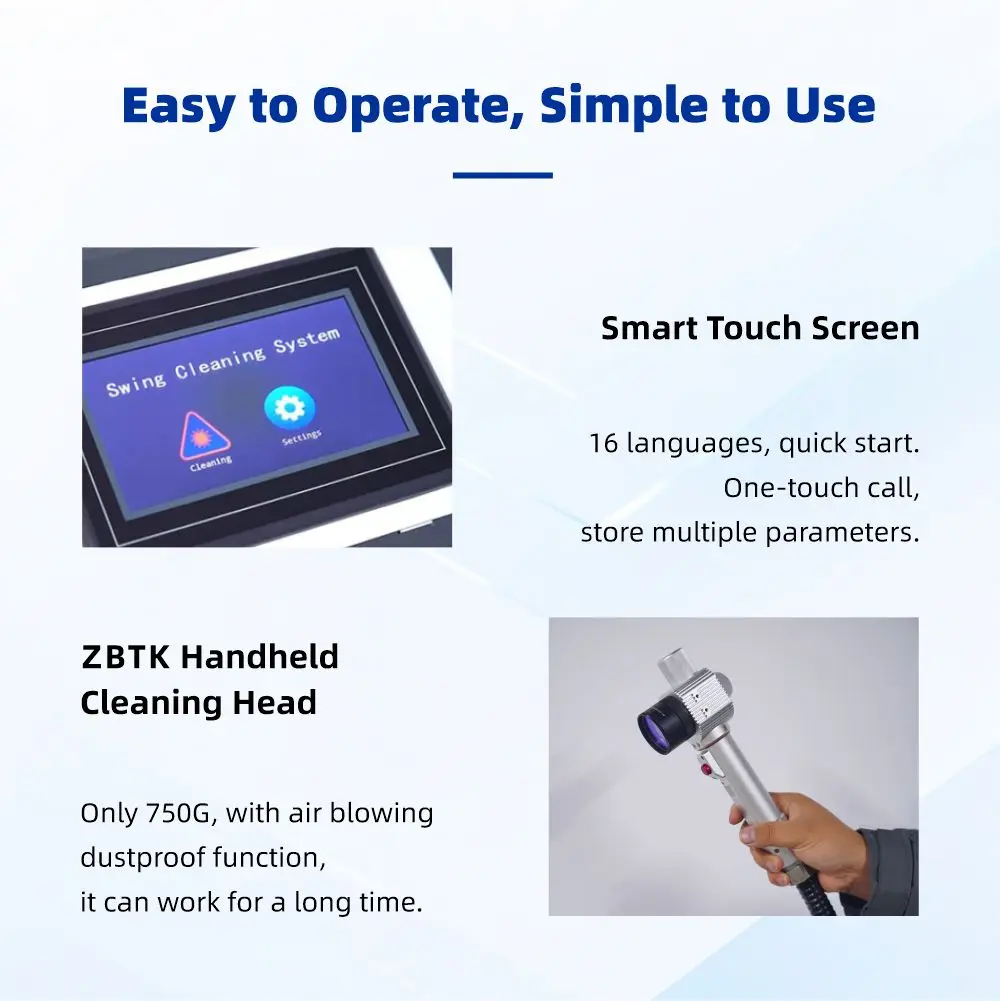 Easy to Operate, Simple to Use

Swing Cleaning System

Cleaning

Settings

Smart Touch Screen

16 languages, quick start.
One-touch call,
store multiple parameters.

ZBTK Handheld Cleaning Head

Only 750G, with air blowing dustproof function,
it can work for a long time.