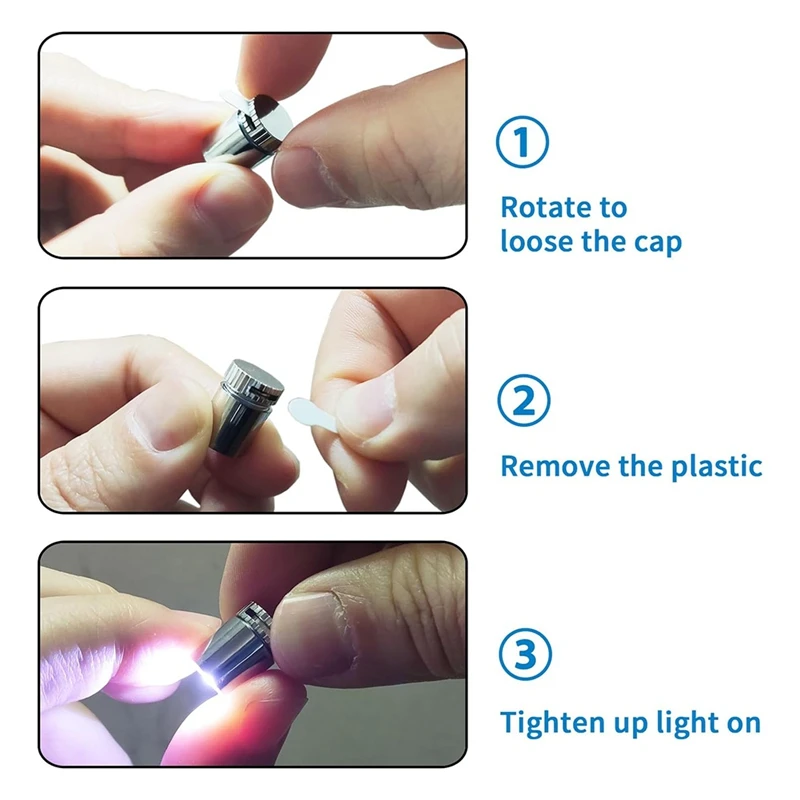 ①

Rotate to loose the cap

②

Remove the plastic

③

Tighten up light on