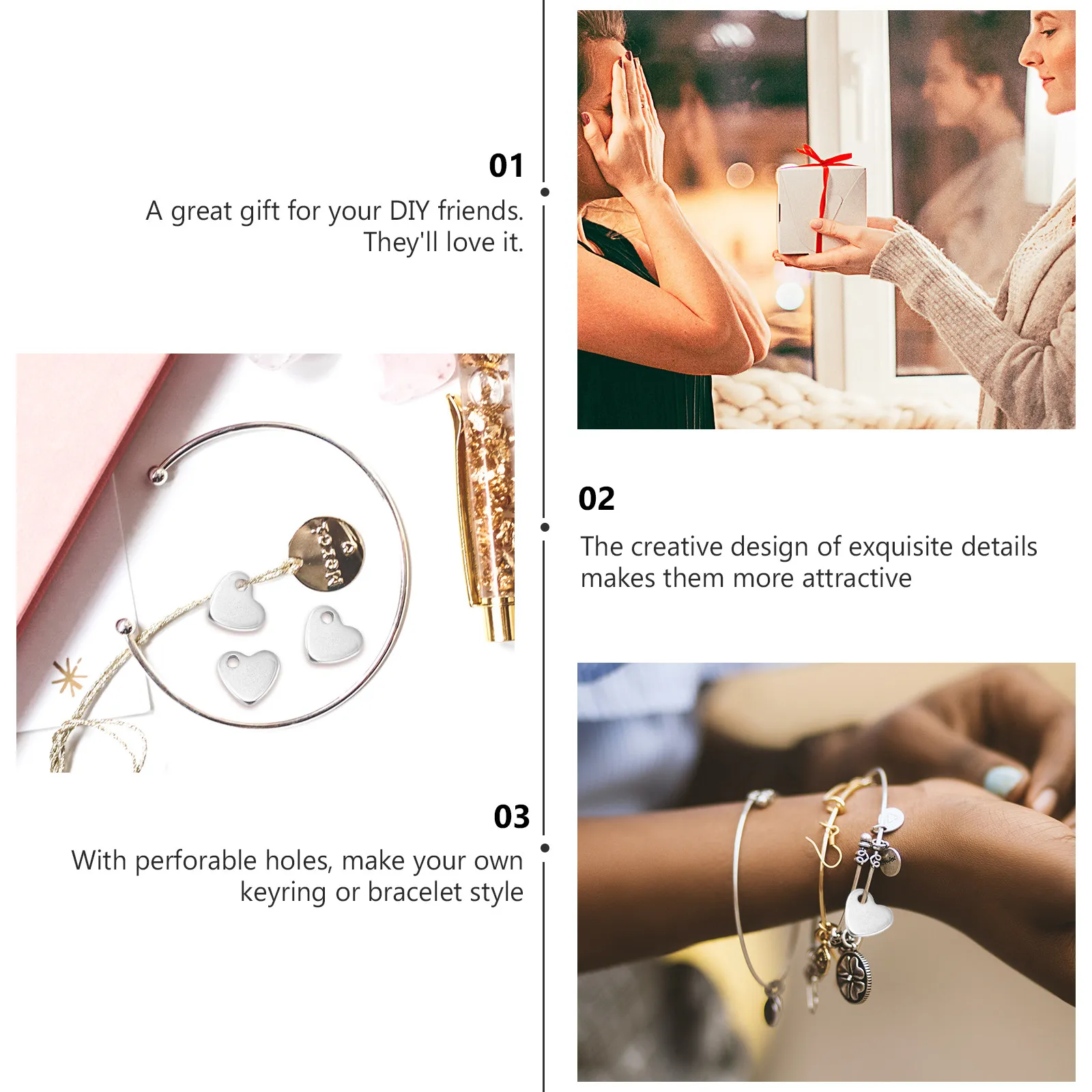 01
A great gift for your DIY friends. They'll love it.

02
The creative design of exquisite details makes them more attractive

03
With perforable holes, make your own keyring or bracelet style