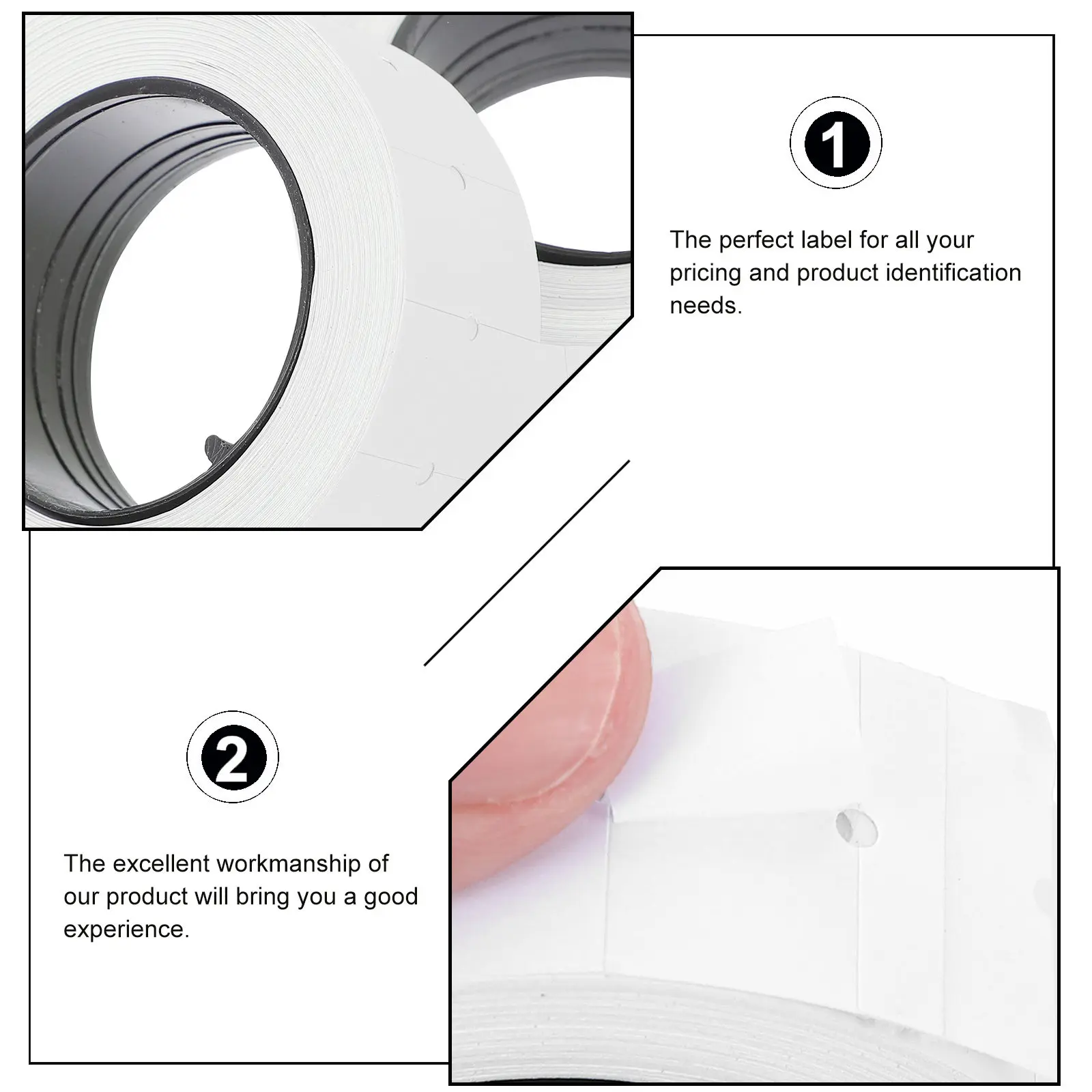 1

The perfect label for all your pricing and product identification needs.

2

The excellent workmanship of our product will bring you a good experience.