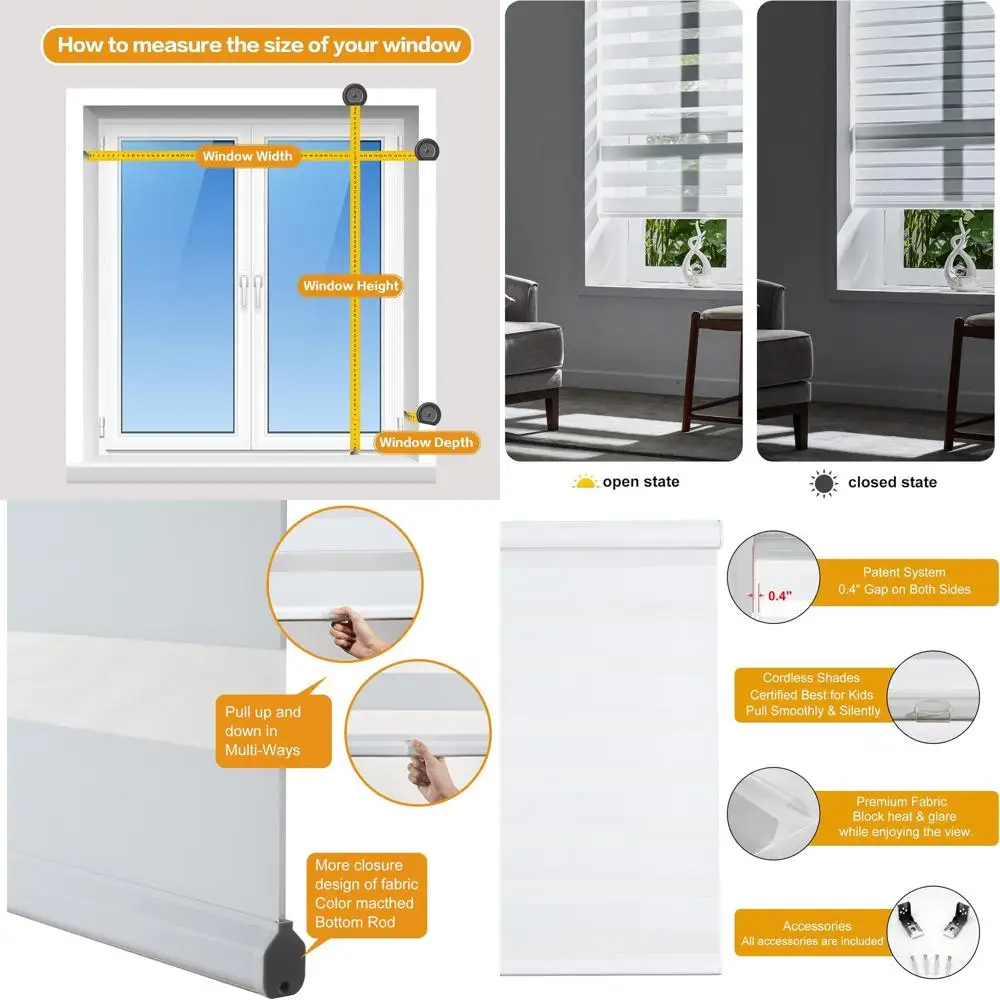 How to measure the size of your window

Window Width

Window Height

Window Depth

open state

closed state

Pull up and down in Multi-Ways

More closure design of fabric Color macthed Bottom Rod

0.4"

Patent System
0.4" Gap on Both Sides

Cordless Shades
Certified Best for Kids
Pull Smoothly & Silently

Premium Fabric
Block heat & glare
while enjoying the view.

Accessories
All accessories are included