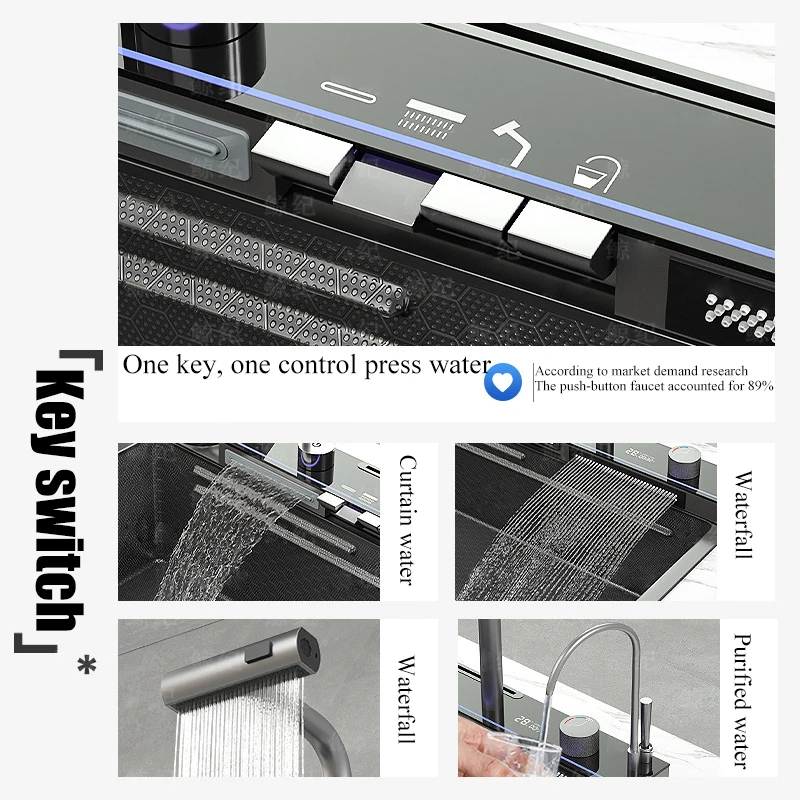 「Key switch」*

One key, one control press water

According to market demand research
The push-button faucet accounted for 89%

Curtain water

Waterfall

Waterfall

Purified water