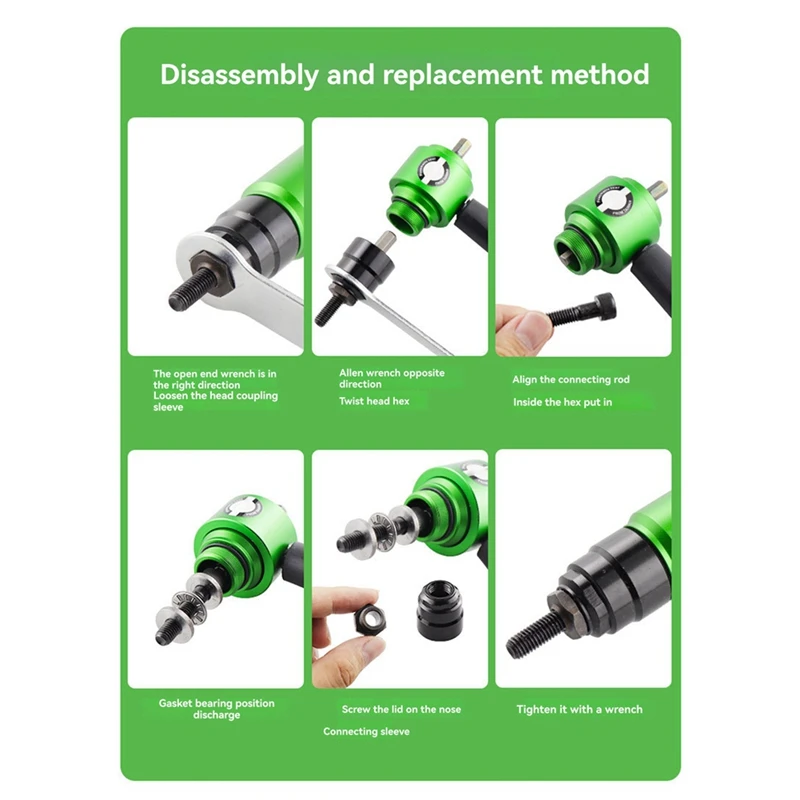 Disassembly and replacement method

The open end wrench is in the right direction
Loosen the head coupling sleeve

Allen wrench opposite direction
Twist head hex

Align the connecting rod
Inside the hex put in

Gasket bearing position discharge

Screw the lid on the nose
Connecting sleeve

Tighten it with a wrench