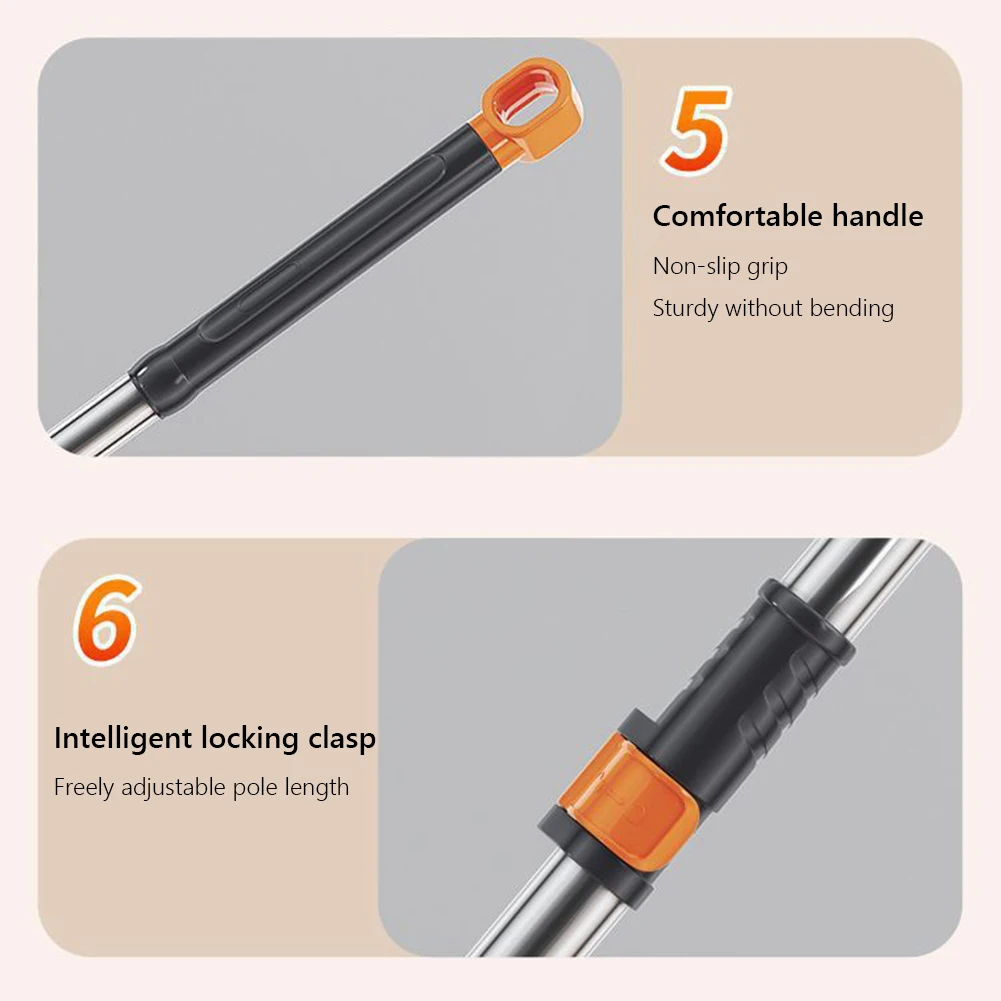 5

Comfortable handle

Non-slip grip

Sturdy without bending

6

Intelligent locking clasp

Freely adjustable pole length