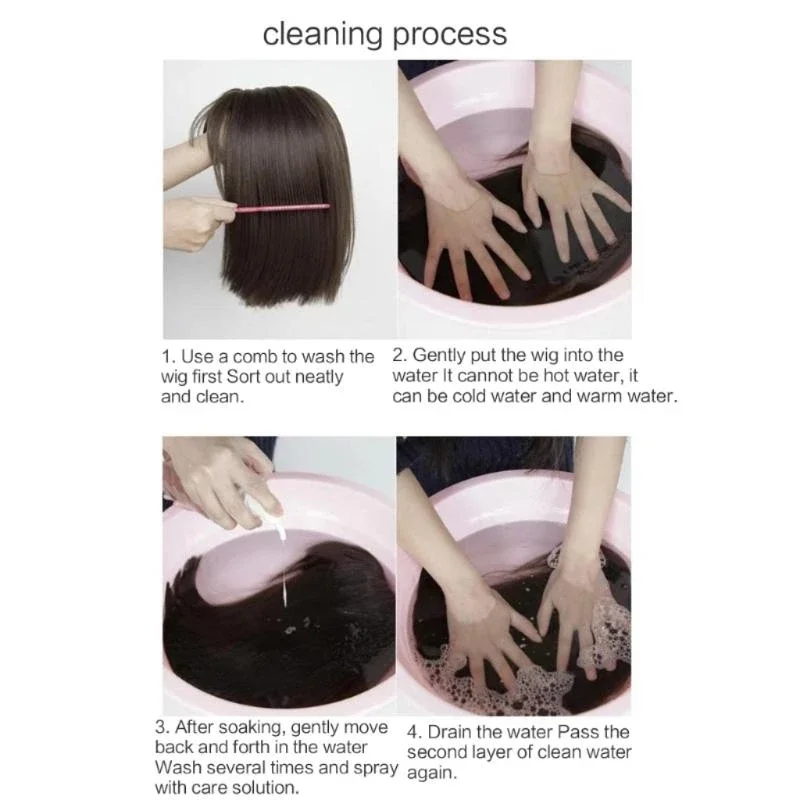 cleaning process

1. Use a comb to wash the wig first Sort out neatly and clean.

2. Gently put the wig into the water It cannot be hot water, it can be cold water and warm water.

3. After soaking, gently move back and forth in the water Wash several times and spray with care solution.

4. Drain the water Pass the second layer of clean water again.