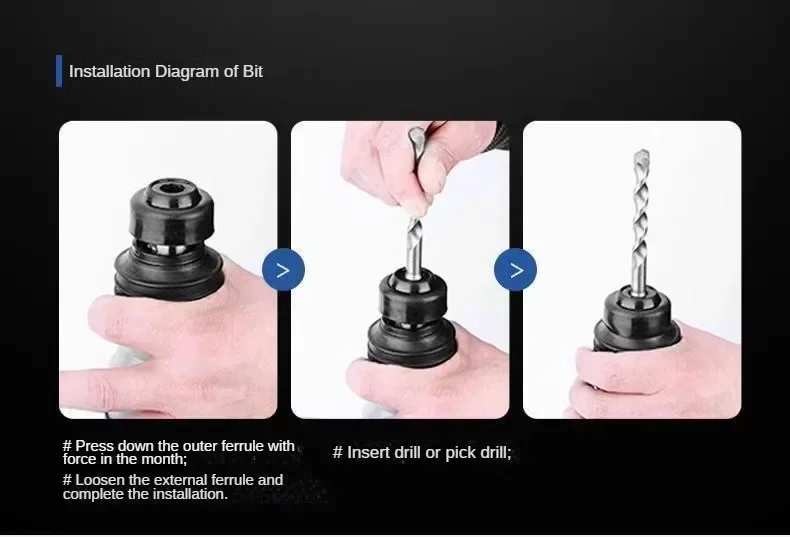 Installation Diagram of Bit

>

>

# Press down the outer ferrule with force in the month;

# Loosen the external ferrule and complete the installation.

# Insert drill or pick drill;