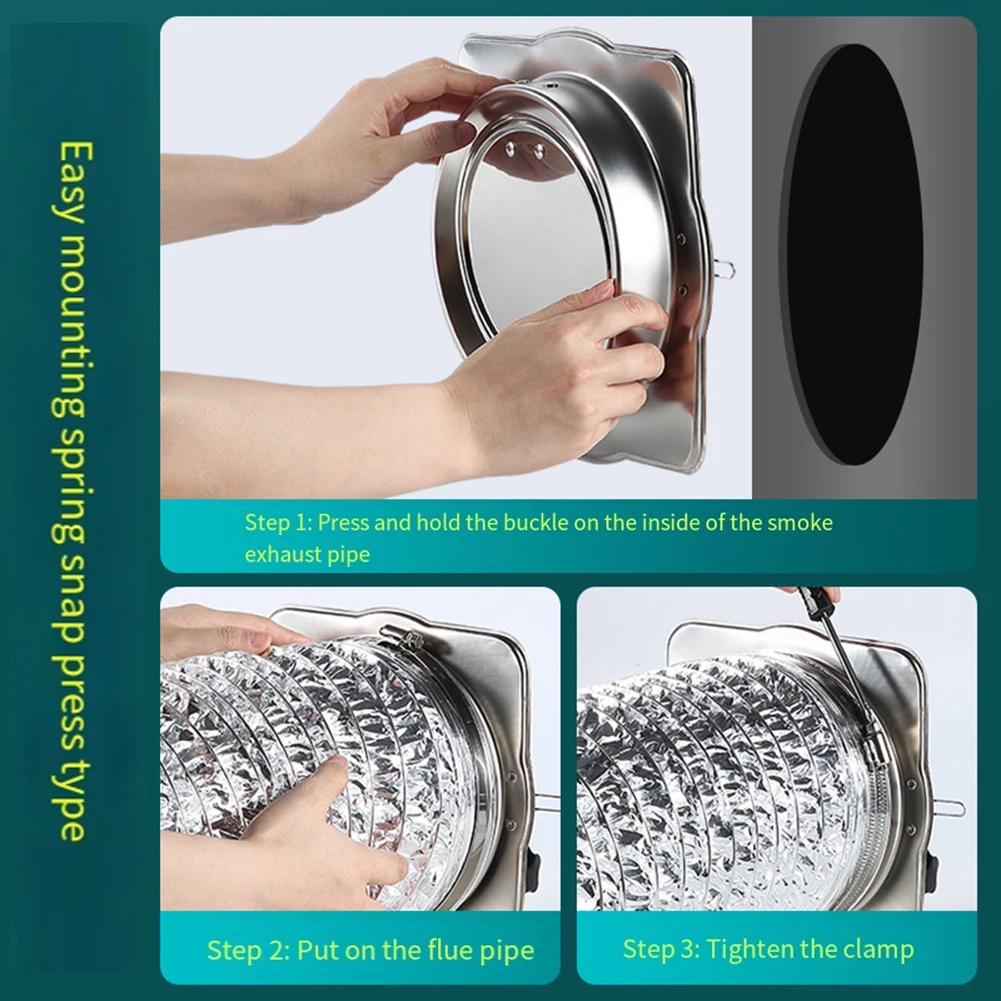 Easy mounting spring snap press type

Step 1: Press and hold the buckle on the inside of the smoke exhaust pipe

Step 2: Put on the flue pipe

Step 3: Tighten the clamp