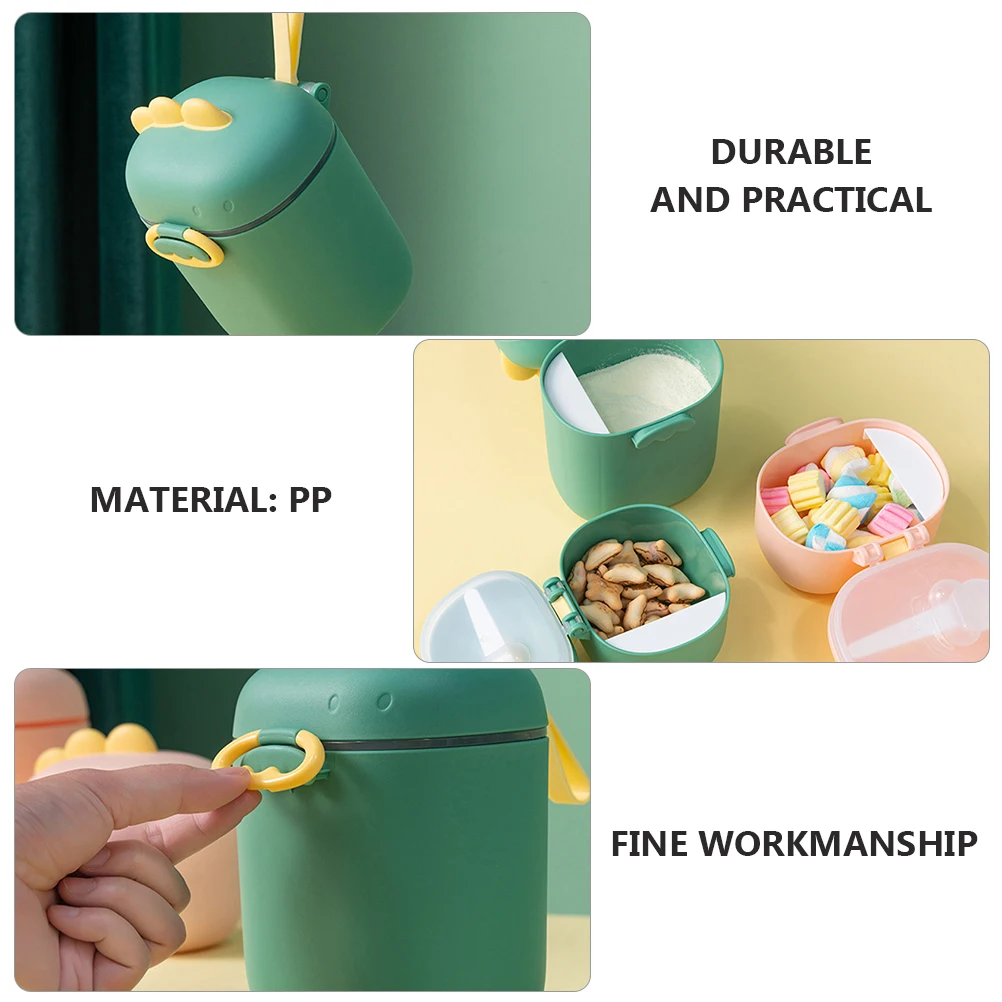 DURABLE
AND PRACTICAL

MATERIAL: PP

FINE WORKMANSHIP