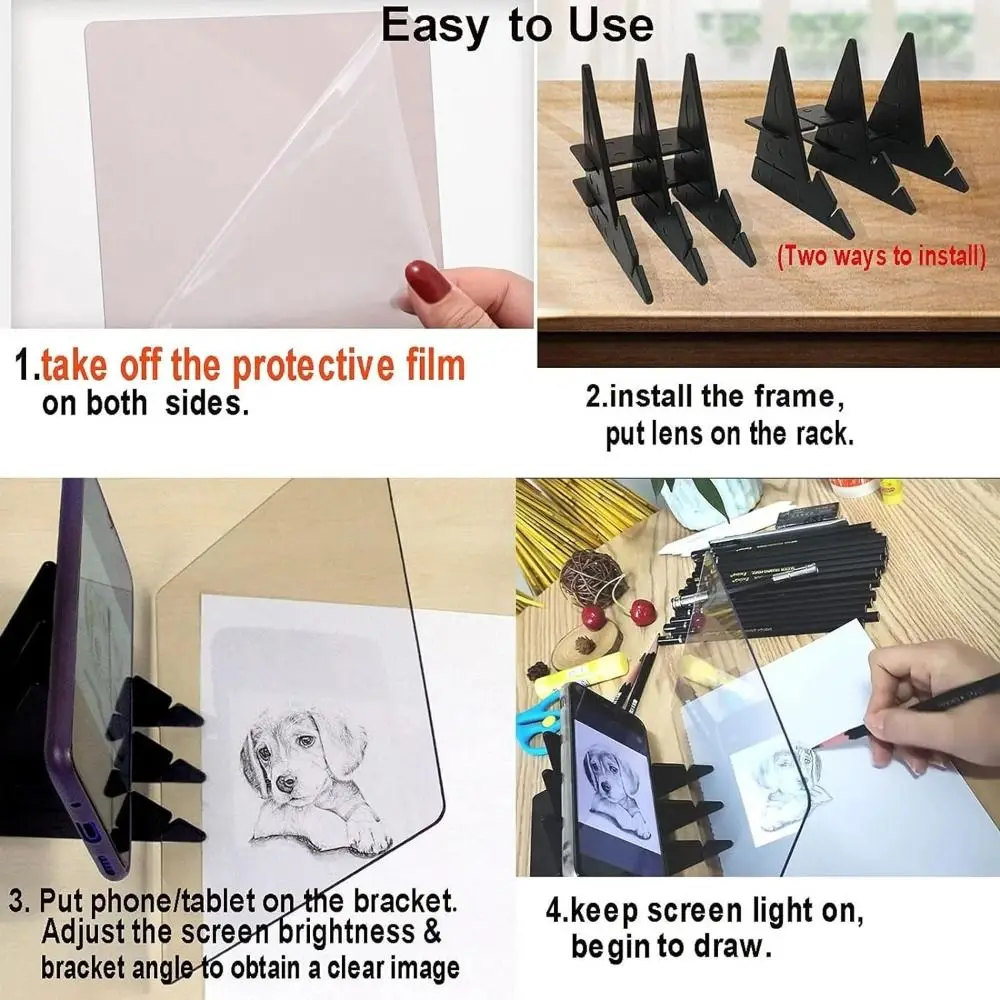 Easy to Use

(Two ways to install)

1.take off the protective film on both sides.

2.install the frame, put lens on the rack.

3. Put phone/tablet on the bracket. Adjust the screen brightness & bracket angle to obtain a clear image

4.keep screen light on, begin to draw.