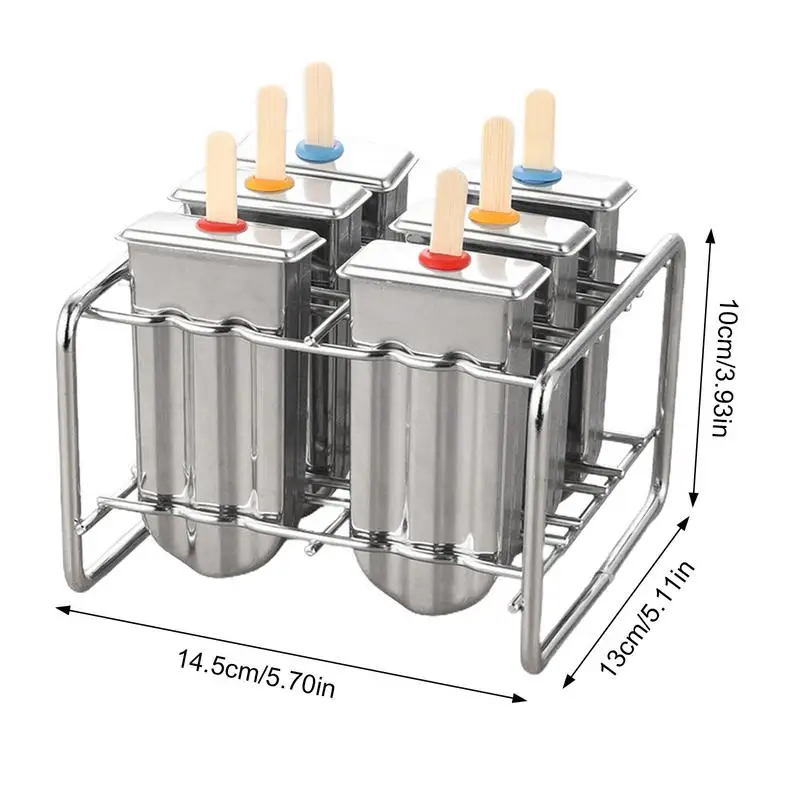 10cm/3.93in

13cm/5.11in

14.5cm/5.70in