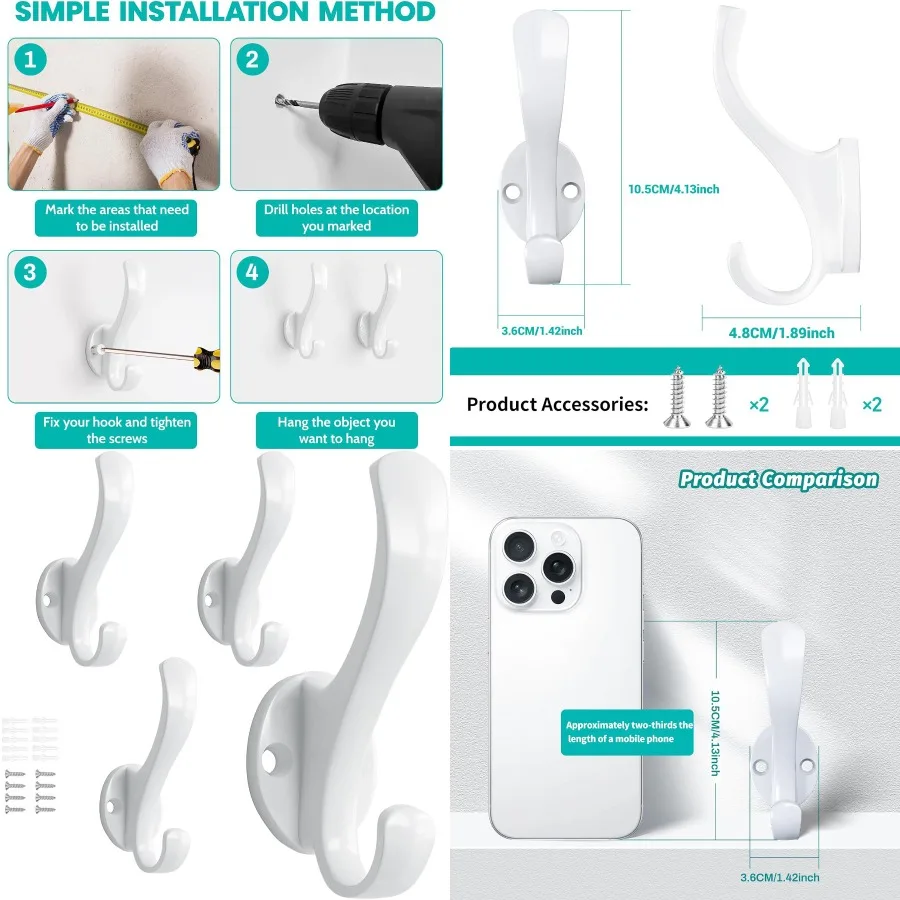 SIMPLE INSTALLATION METHOD

1

Mark the areas that need to be installed

2

Drill holes at the location you marked

3

Fix your hook and tighten the screws

4

Hang the object you want to hang

10.5CM/4.13inch

3.6CM/1.42inch

4.8CM/1.89inch

Product Accessories:

×2

×2

Product Comparison

Approximately two-thirds the length of a mobile phone

10.5CM/4.13inch

3.6CM/1.42inch