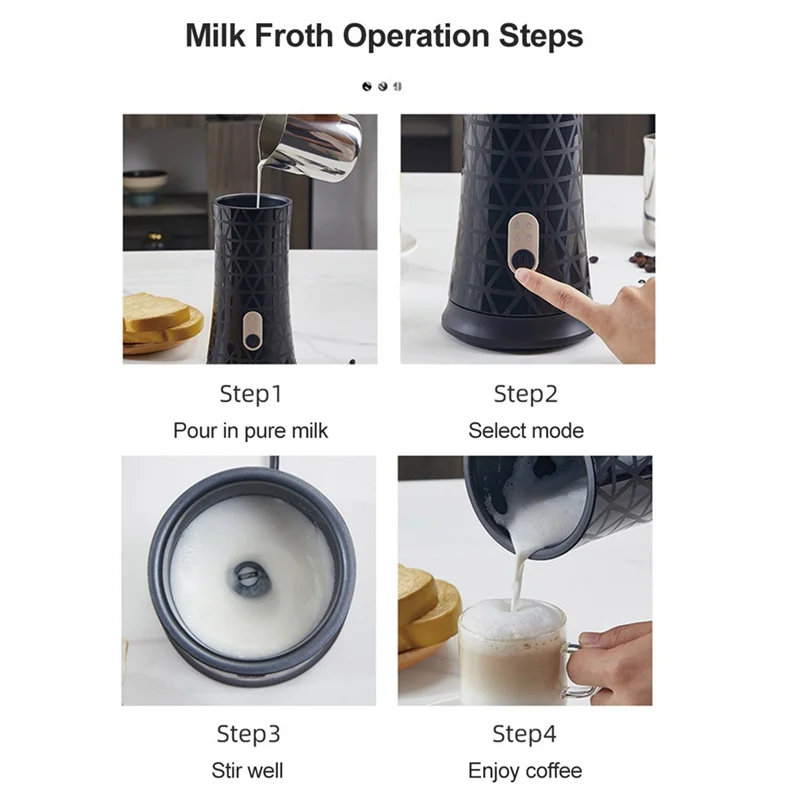 Milk Froth Operation Steps

Step1
Pour in pure milk

Step2
Select mode

Step3
Stir well

Step4
Enjoy coffee