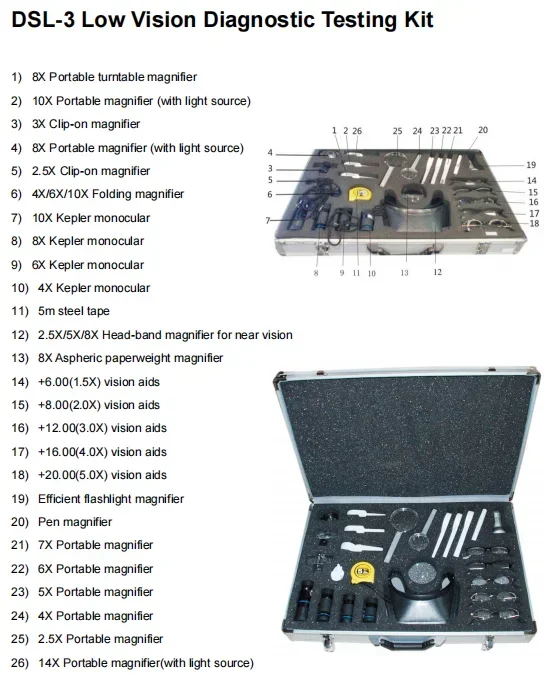 DSL-3 Low Vision Diagnostic Testing Kit

1) 8X Portable turntable magnifier
2) 10X Portable magnifier (with light source)
3) 3X Clip-on magnifier
4) 8X Portable magnifier (with light source)
5) 2.5X Clip-on magnifier
6) 4X/6X/10X Folding magnifier
7) 10X Kepler monocular
8) 8X Kepler monocular
9) 6X Kepler monocular
10) 4X Kepler monocular
11) 5m steel tape
12) 2.5X/5X/8X Head-band magnifier for near vision
13) 8X Aspheric paperweight magnifier
14) +6.00(1.5X) vision aids
15) +8.00(2.0X) vision aids
16) +12.00(3.0X) vision aids
17) +16.00(4.0X) vision aids
18) +20.00(5.0X) vision aids
19) Efficient flashlight magnifier
20) Pen magnifier
21) 7X Portable magnifier
22) 6X Portable magnifier
23) 5X Portable magnifier
24) 4X Portable magnifier
25) 2.5X Portable magnifier
26) 14X Portable magnifier(with light source)

1 2 26 25 24 23 22 21 20
4
3
5
6
7
19
14
15
16
17
18
8 9 11 10 13 12