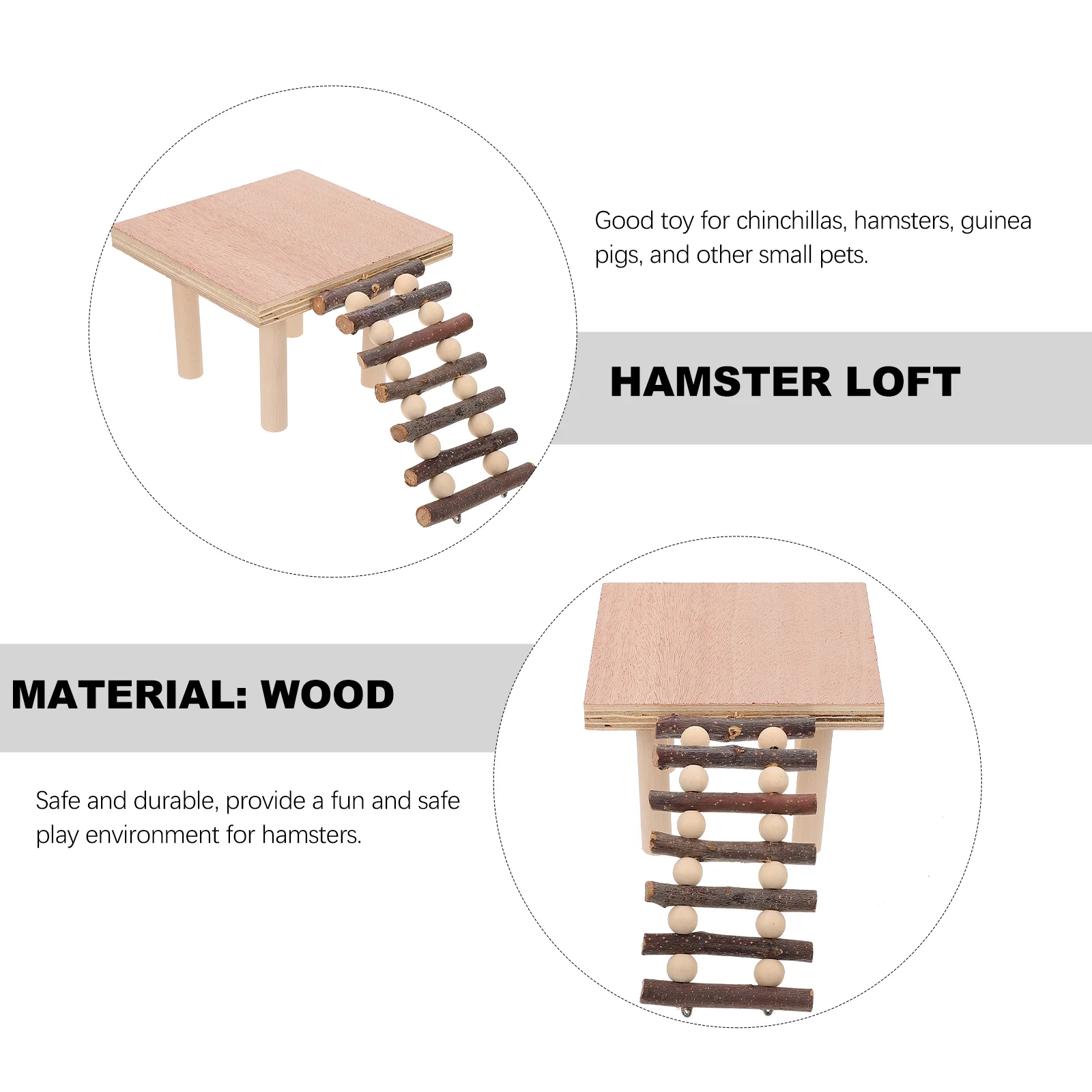 Good toy for chinchillas, hamsters, guinea pigs, and other small pets.

HAMSTER LOFT

MATERIAL: WOOD

Safe and durable, provide a fun and safe play environment for hamsters.