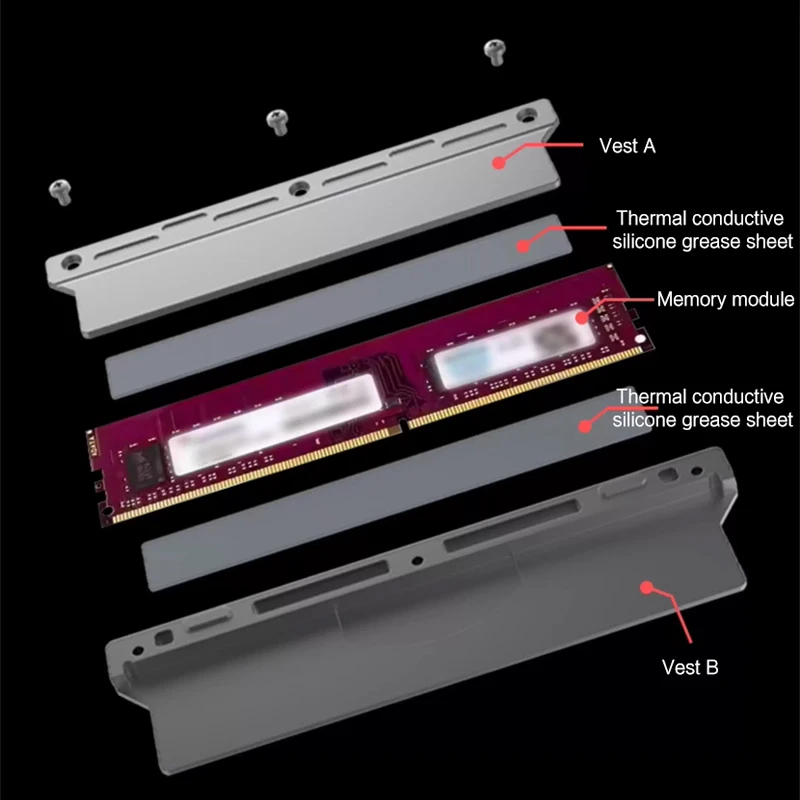 Vest A

Thermal conductive silicone grease sheet

Memory module

Thermal conductive silicone grease sheet

Vest B