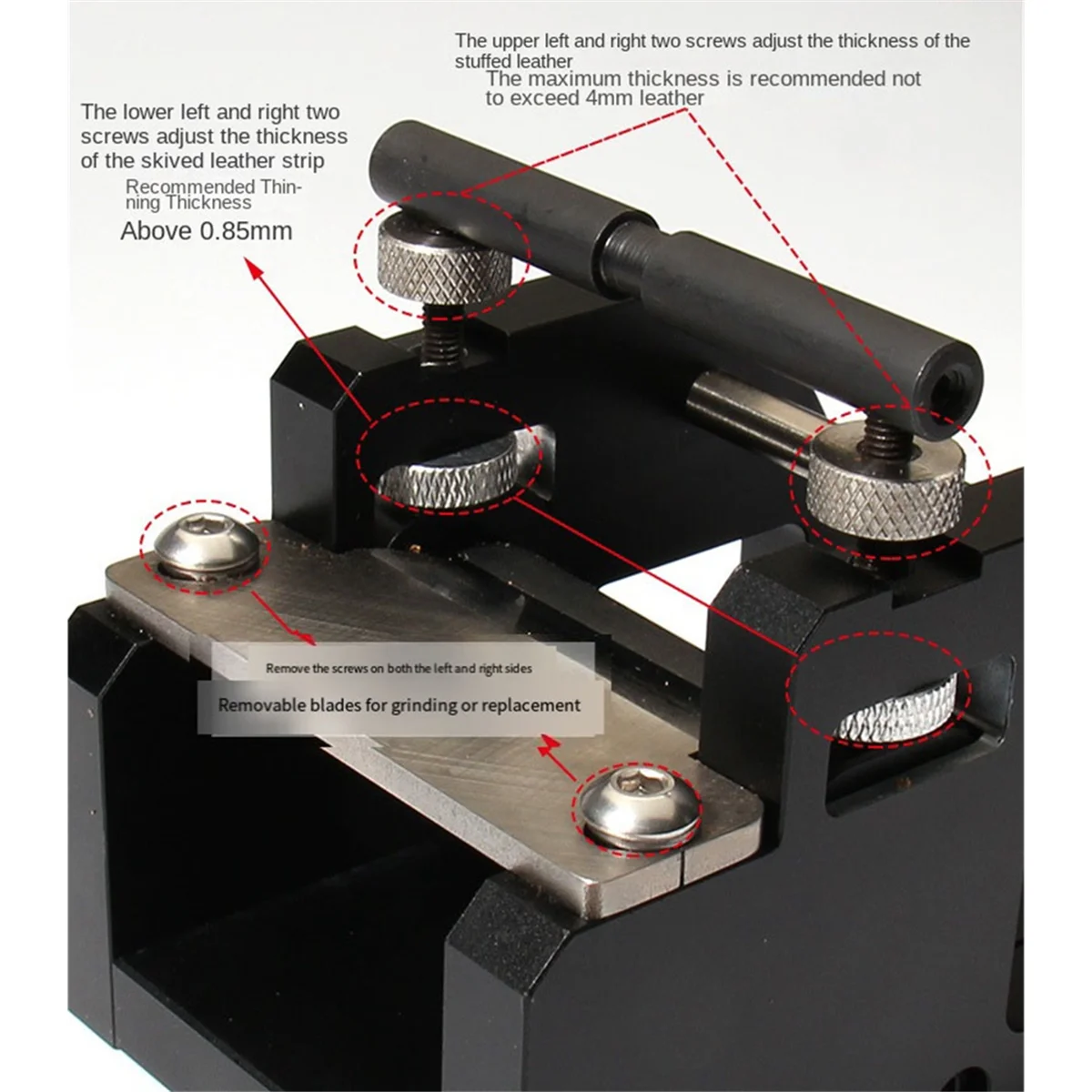 The upper left and right two screws adjust the thickness of the stuffed leather

The maximum thickness is recommended not to exceed 4mm leather

The lower left and right two screws adjust the thickness of the skived leather strip

Recommended Thinning Thickness

Above 0.85mm

Remove the screws on both the left and right sides

Removable blades for grinding or replacement