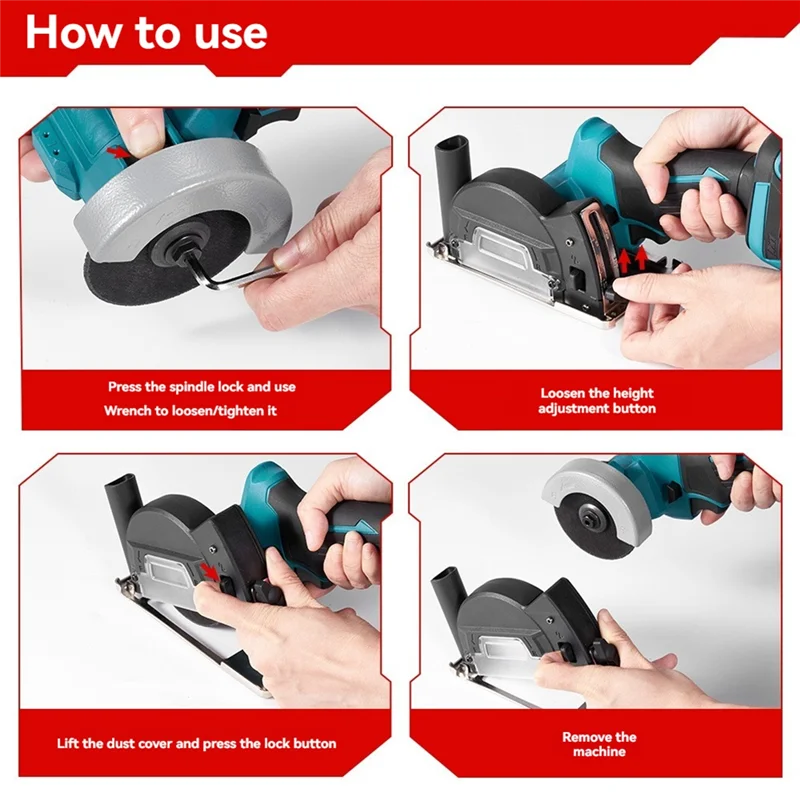 How to use

Press the spindle lock and use Wrench to loosen/tighten it

Loosen the height adjustment button

Lift the dust cover and press the lock button

Remove the machine