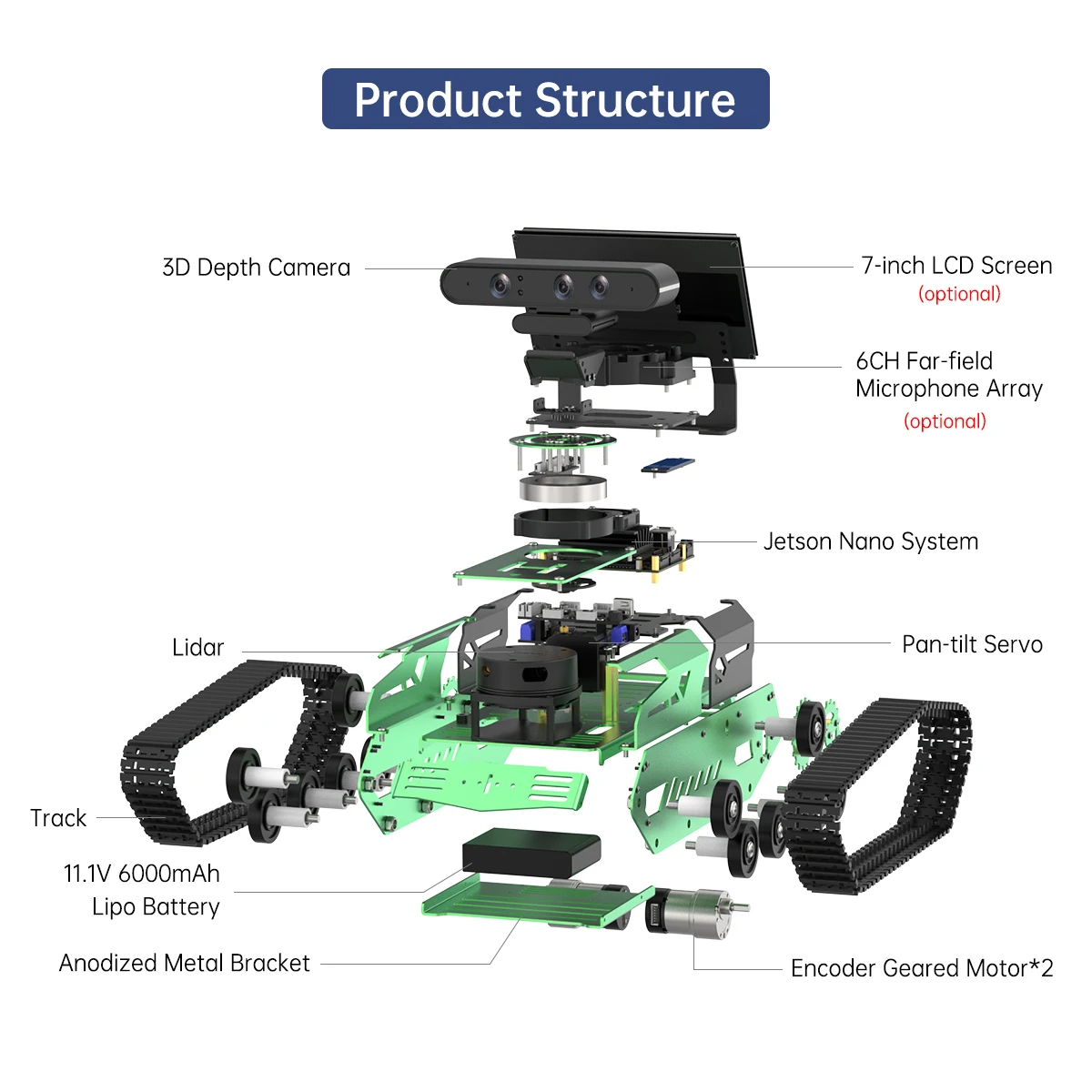 Product Structure

3D Depth Camera

7-inch LCD Screen
(optional)

6CH Far-field Microphone Array
(optional)

Jetson Nano System

Lidar

Pan-tilt Servo

Track

11.1V 6000mAh Lipo Battery

Anodized Metal Bracket

Encoder Geared Motor*2