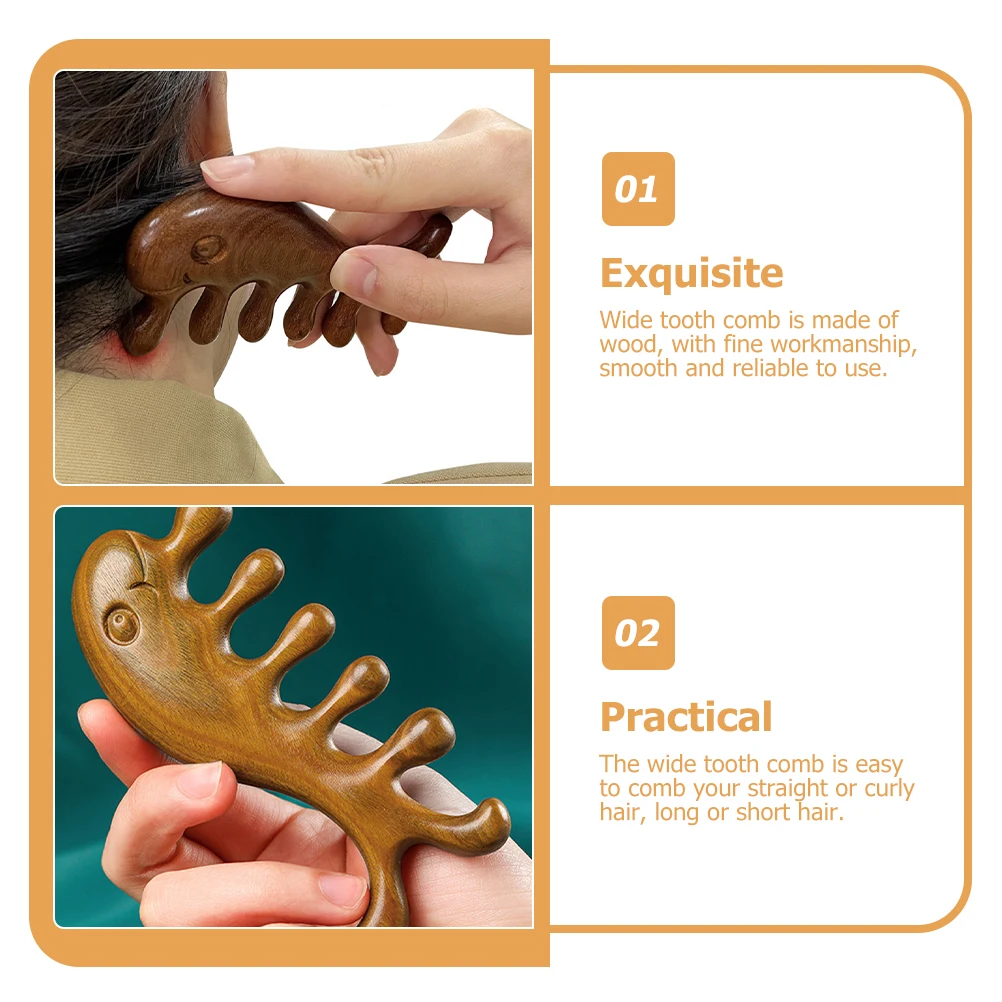 01

Exquisite

Wide tooth comb is made of wood, with fine workmanship, smooth and reliable to use.

02

Practical

The wide tooth comb is easy to comb your straight or curly hair, long or short hair.