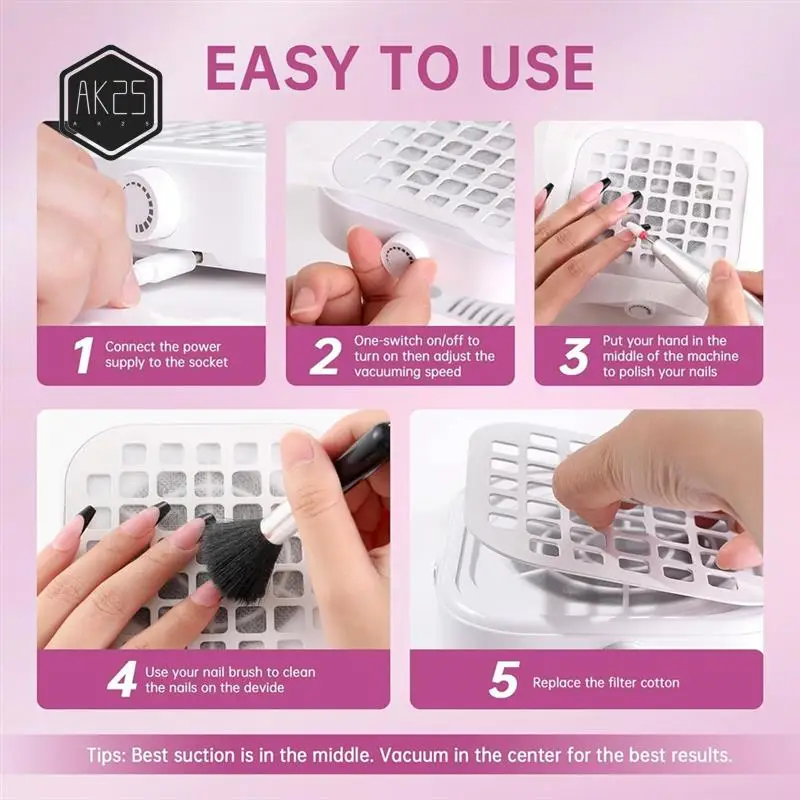 AK25
AK25

EASY TO USE

1 Connect the power supply to the socket

2 One-switch on/off to turn on then adjust the vacuuming speed

3 Put your hand in the middle of the machine to polish your nails

4 Use your nail brush to clean the nails on the devide

5 Replace the filter cotton

Tips: Best suction is in the middle. Vacuum in the center for the best results.