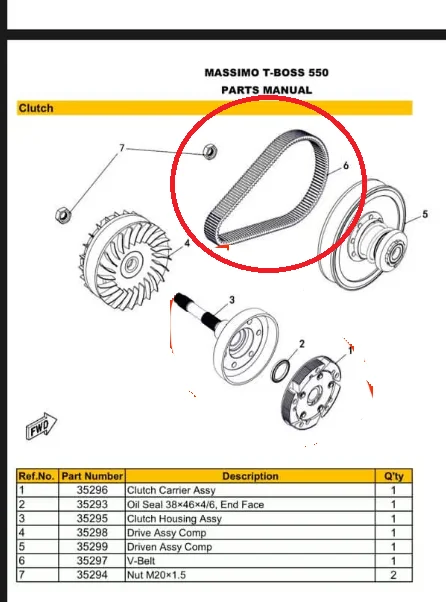 MASSIMO T-BOSS 550
PARTS MANUAL

Clutch

7
6
5
4
3
2
1
FWD

| Ref.No. | Part Number | Description | Q'ty |
|---|---|---|---|
| 1 | 35296 | Clutch Carrier Assy | 1 |
| 2 | 35293 | Oil Seal 38×46×4/6, End Face | 1 |
| 3 | 35295 | Clutch Housing Assy | 1 |
| 4 | 35298 | Drive Assy Comp | 1 |
| 5 | 35299 | Driven Assy Comp | 1 |
| 6 | 35297 | V-Belt | 1 |
| 7 | 35294 | Nut M20×1.5 | 2 |