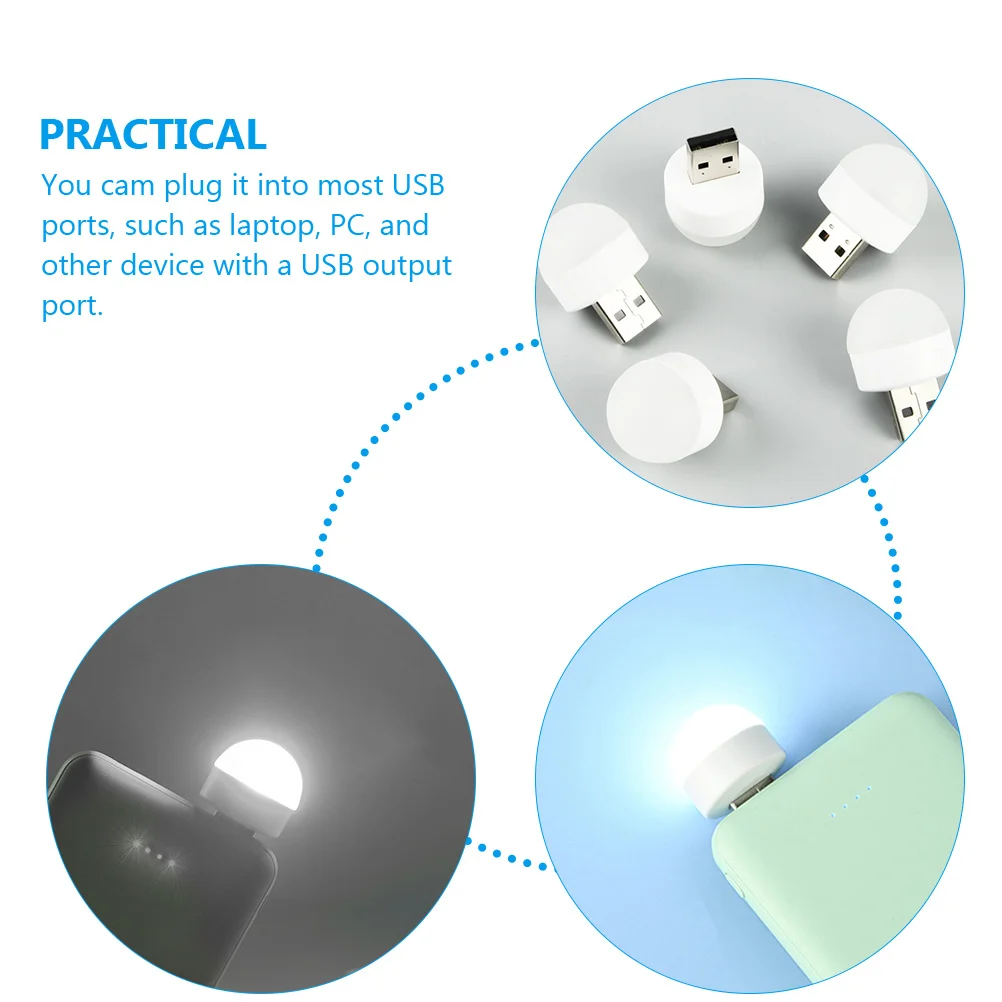 PRACTICAL

You cam plug it into most USB ports, such as laptop, PC, and other device with a USB output port.