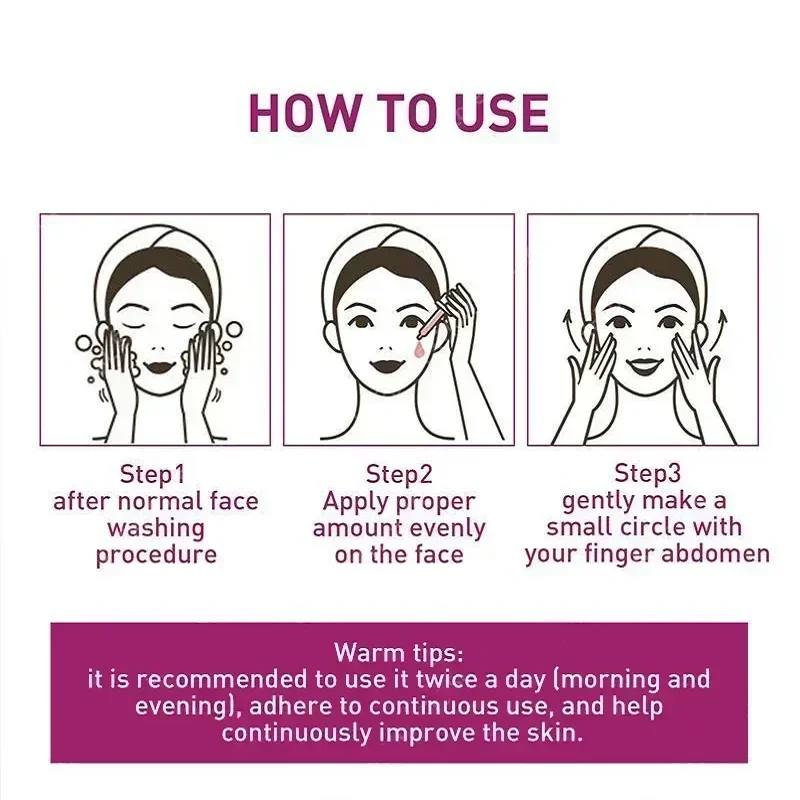 HOW TO USE

Step1
after normal face washing procedure

Step2
Apply proper amount evenly on the face

Step3
gently make a small circle with your finger abdomen

Warm tips:
it is recommended to use it twice a day (morning and evening), adhere to continuous use, and help continuously improve the skin.