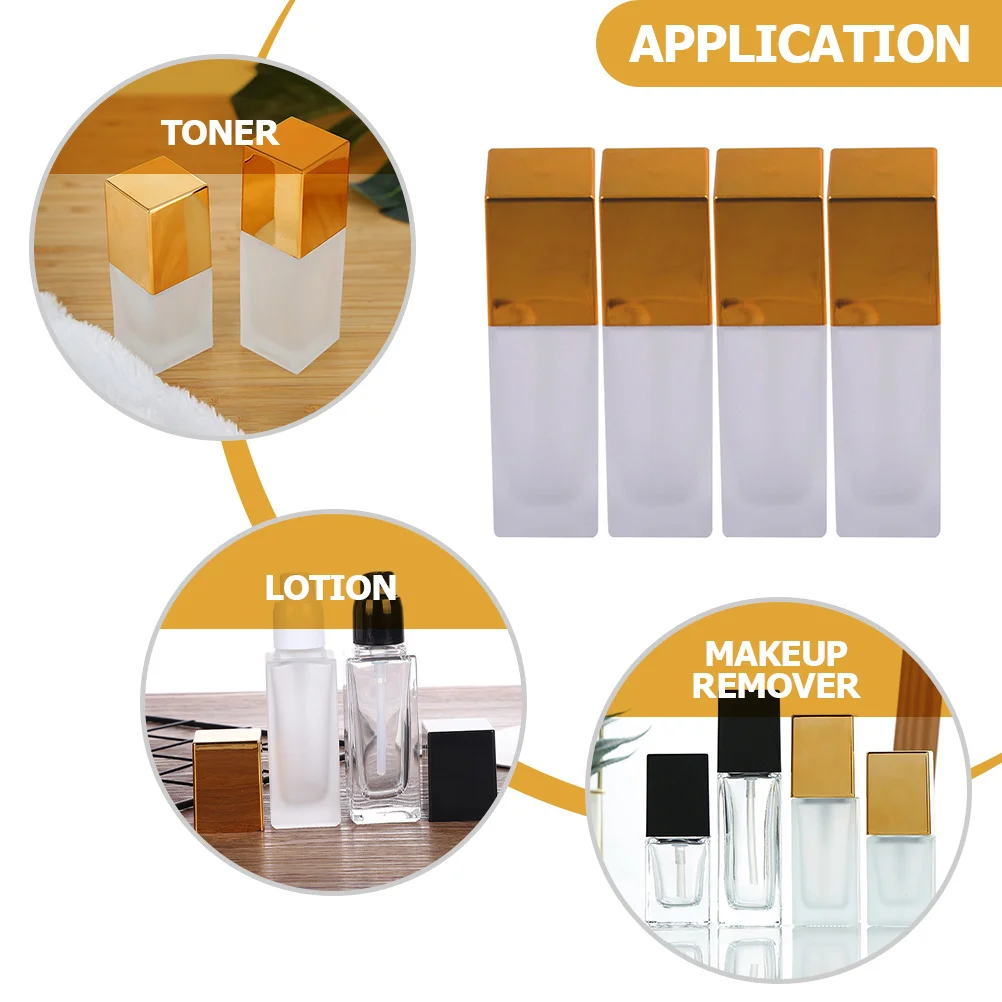 APPLICATION

TONER

LOTION

MAKEUP REMOVER