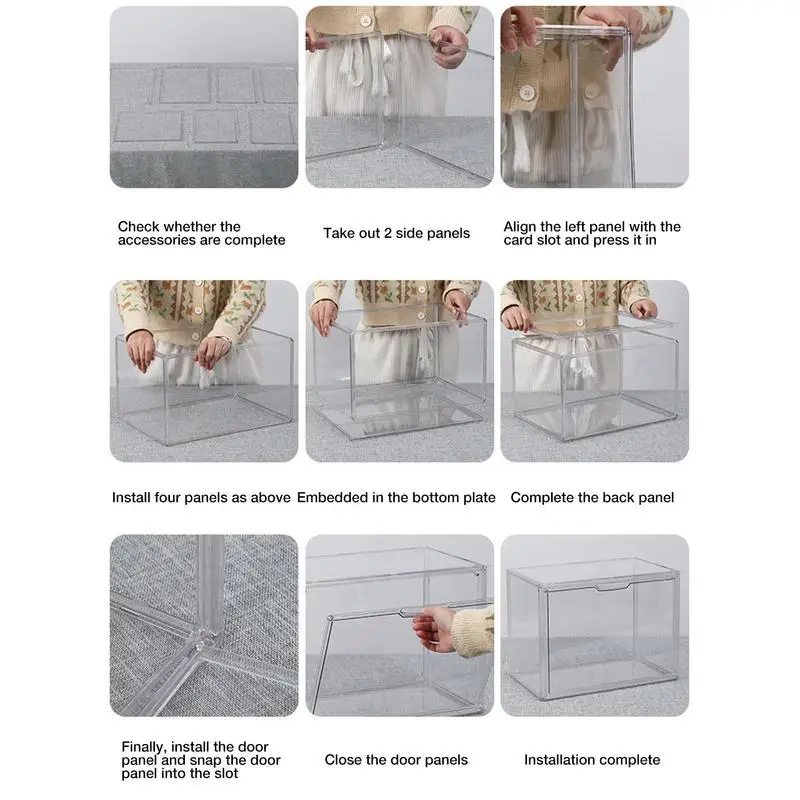 Check whether the accessories are complete

Take out 2 side panels

Align the left panel with the card slot and press it in

Install four panels as above

Embedded in the bottom plate

Complete the back panel

Finally, install the door panel and snap the door panel into the slot

Close the door panels

Installation complete