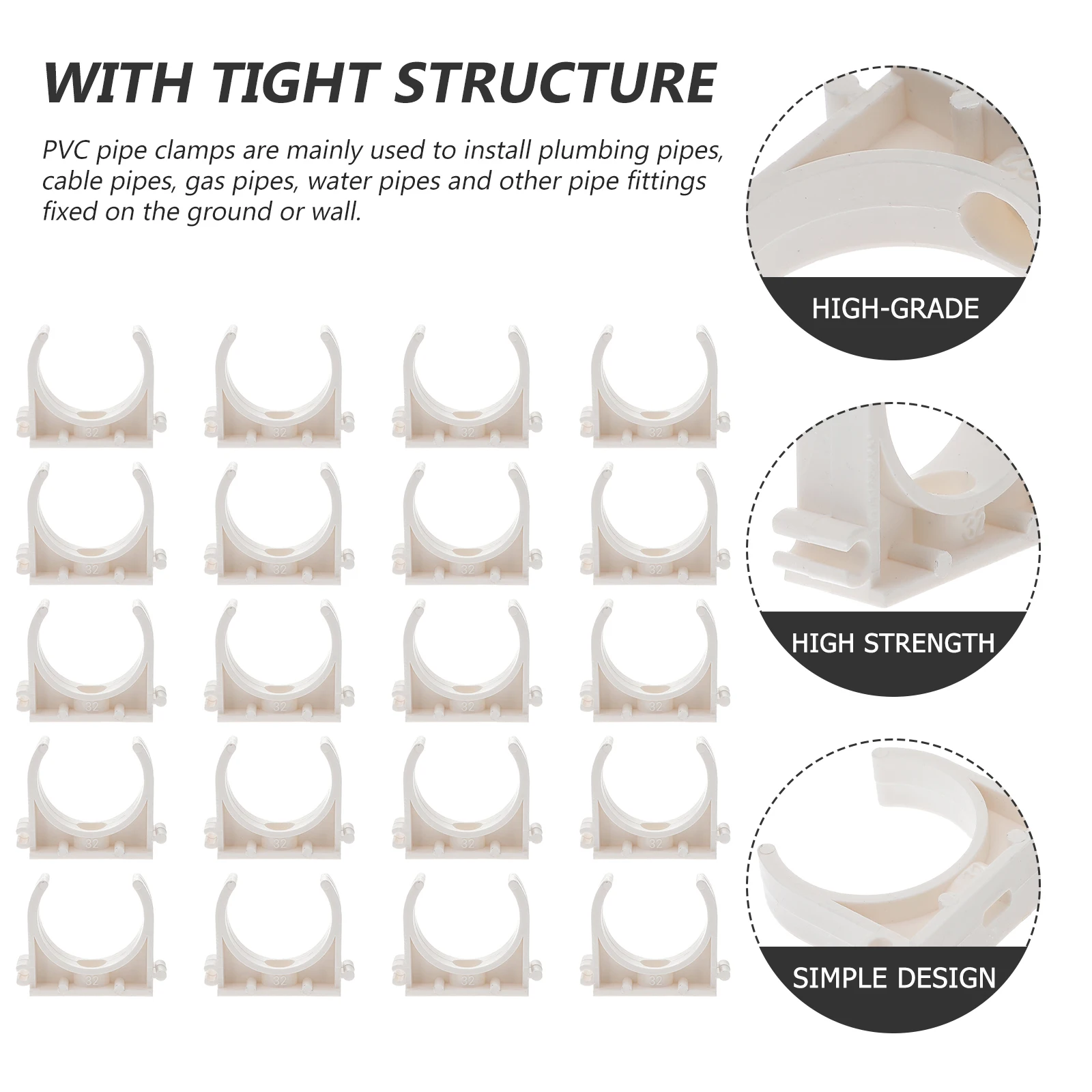 WITH TIGHT STRUCTURE

PVC pipe clamps are mainly used to install plumbing pipes, cable pipes, gas pipes, water pipes and other pipe fittings fixed on the ground or wall.

HIGH-GRADE

HIGH STRENGTH

SIMPLE DESIGN

32 32 32 32
32 32 32 32
32 32 32 32
32 32 32 32
32 32 32 32
32