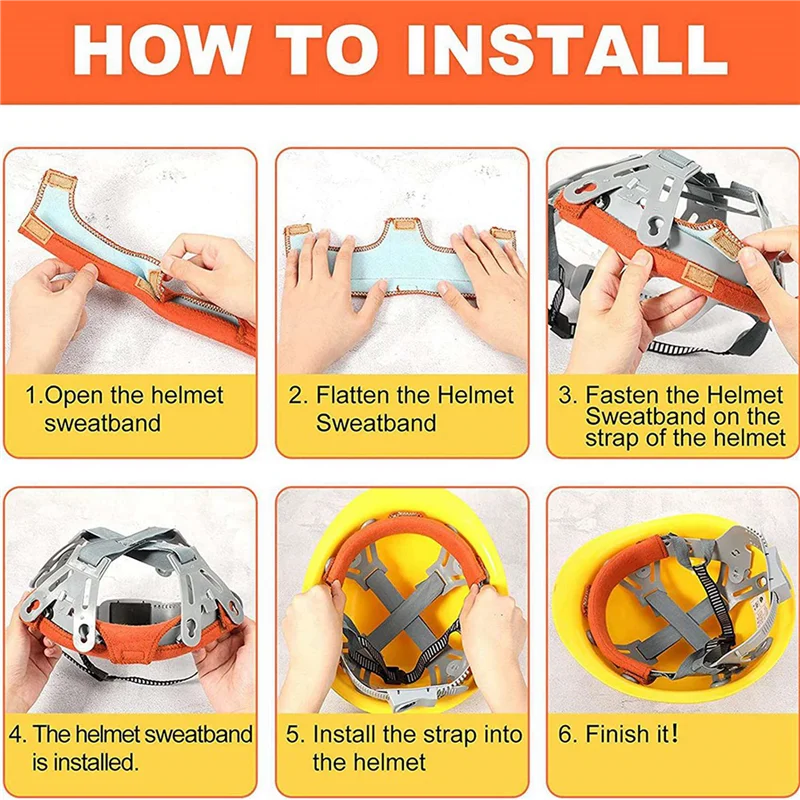 HOW TO INSTALL

1.Open the helmet sweatband

2. Flatten the Helmet Sweatband

3. Fasten the Helmet Sweatband on the strap of the helmet

4. The helmet sweatband is installed.

5. Install the strap into the helmet

6. Finish it!