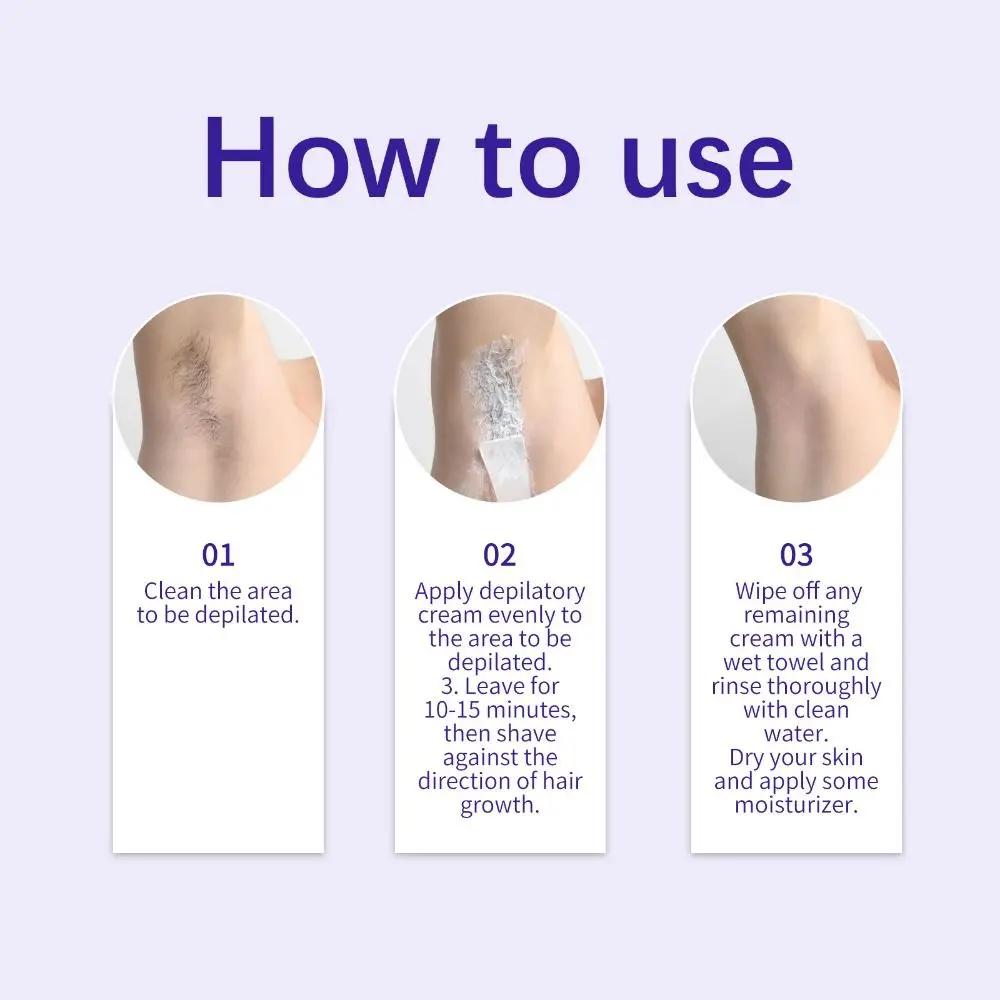 How to use

01
Clean the area to be depilated.

02
Apply depilatory cream evenly to the area to be depilated.
3. Leave for 10-15 minutes, then shave against the direction of hair growth.

03
Wipe off any remaining cream with a wet towel and rinse thoroughly with clean water.
Dry your skin and apply some moisturizer.