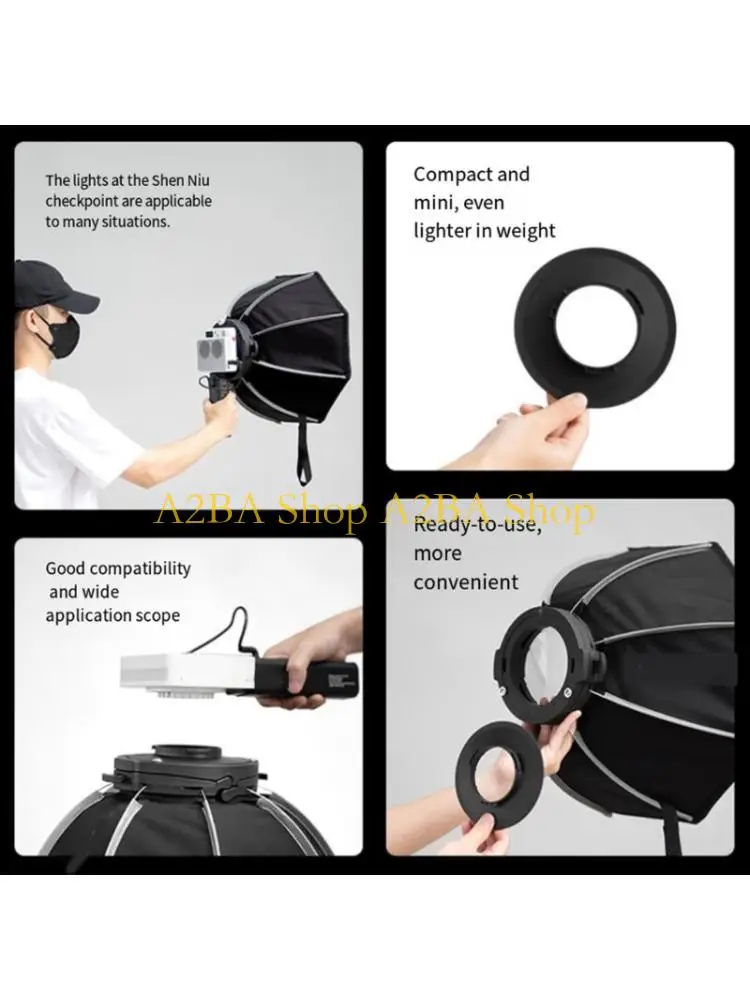 The lights at the Shen Niu checkpoint are applicable to many situations.

Compact and mini, even lighter in weight

Good compatibility and wide application scope

Ready-to-use, more convenient

A2BA Shop A2BA Shop