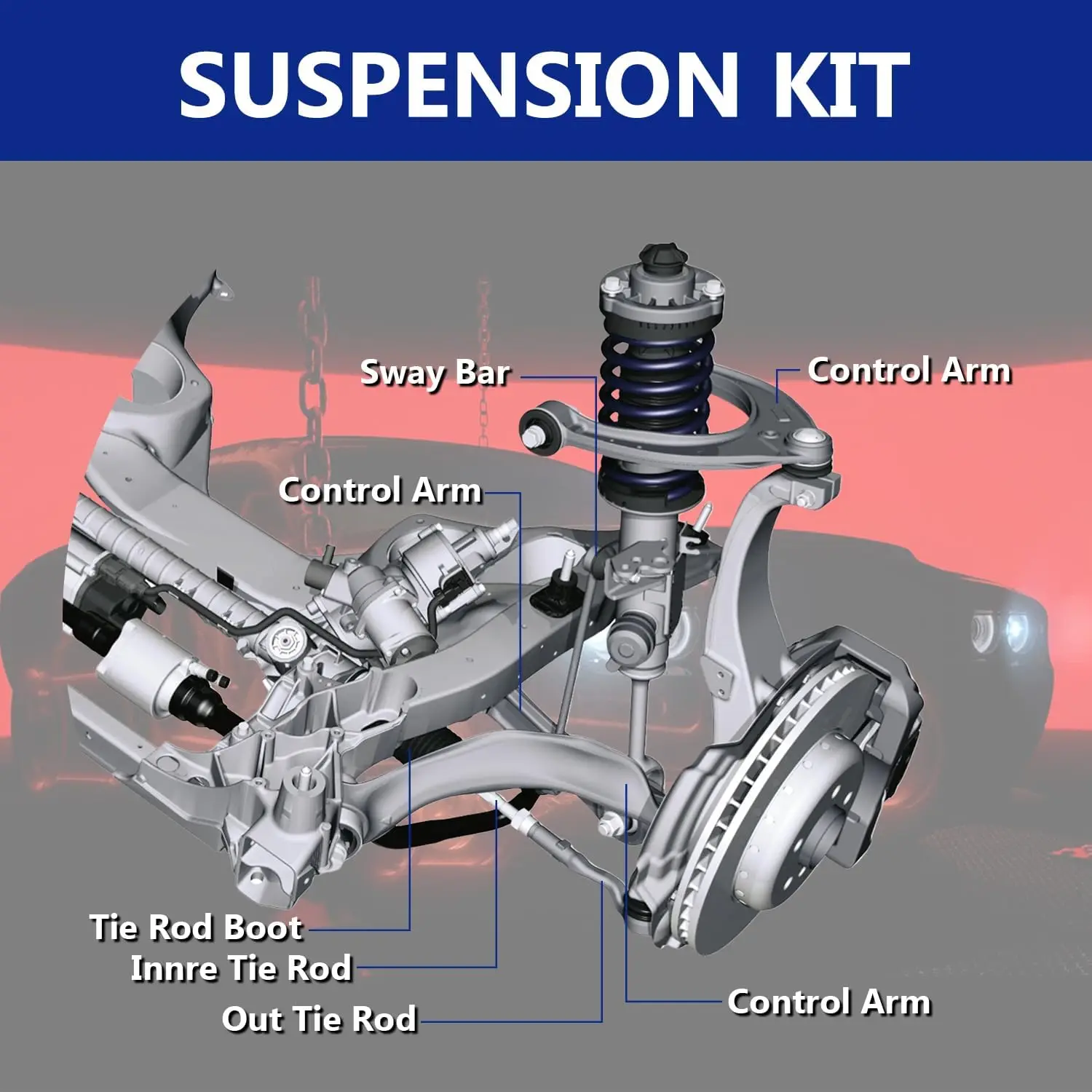 SUSPENSION KIT

Sway Bar

Control Arm

Control Arm

Tie Rod Boot

Innre Tie Rod

Out Tie Rod

Control Arm