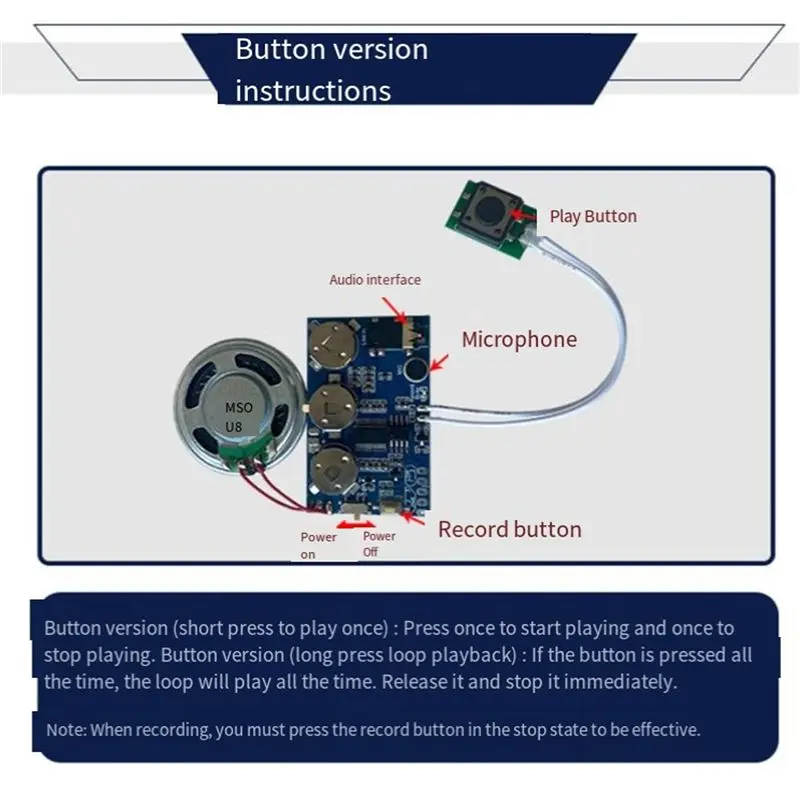 Button version instructions

Play Button

Audio interface

Microphone

MSO U8

Record button

Power on

Power Off

Button version (short press to play once) : Press once to start playing and once to stop playing. Button version (long press loop playback) : If the button is pressed all the time, the loop will play all the time. Release it and stop it immediately.

Note: When recording, you must press the record button in the stop state to be effective.